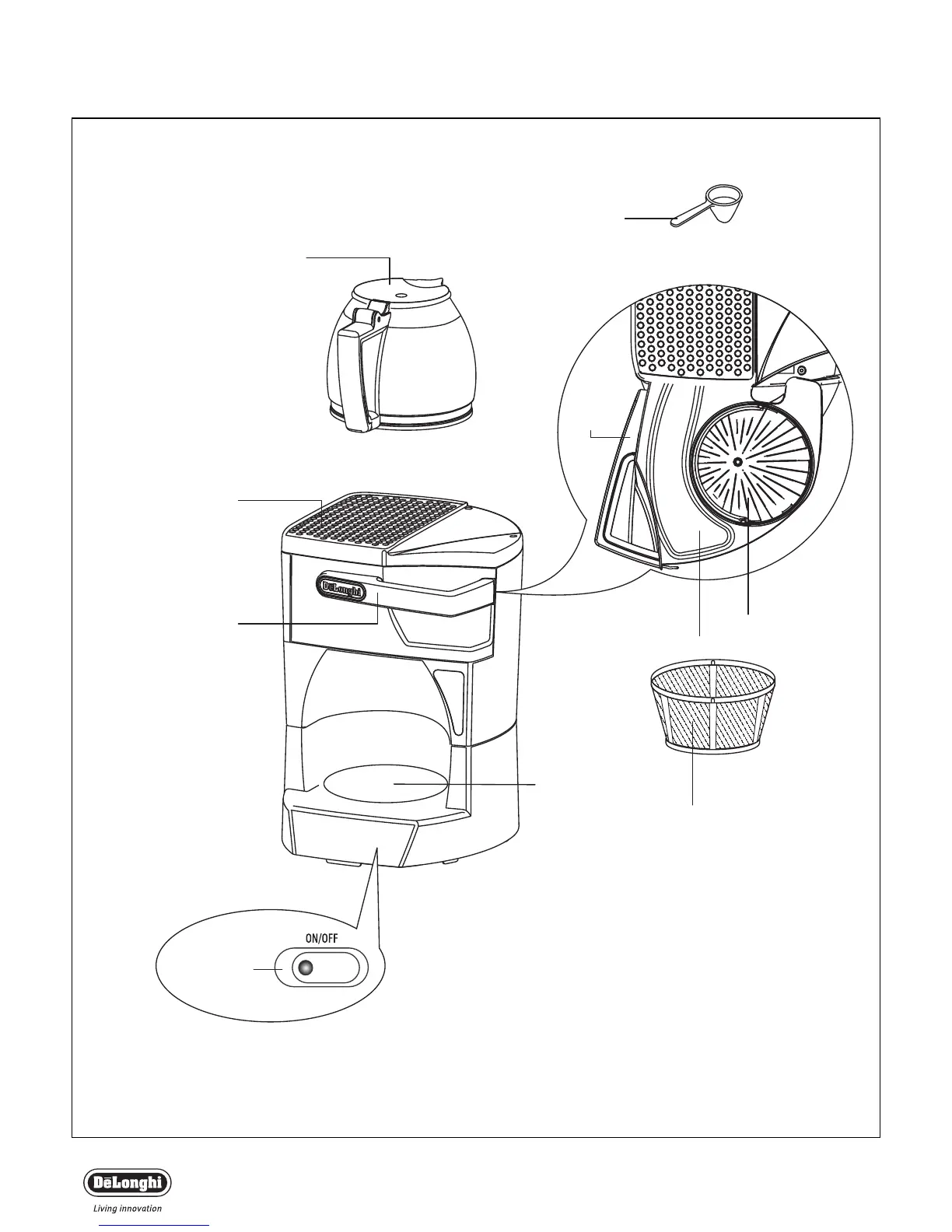 DēLonghi

ON/OFF

DēLonghi
Living innovation