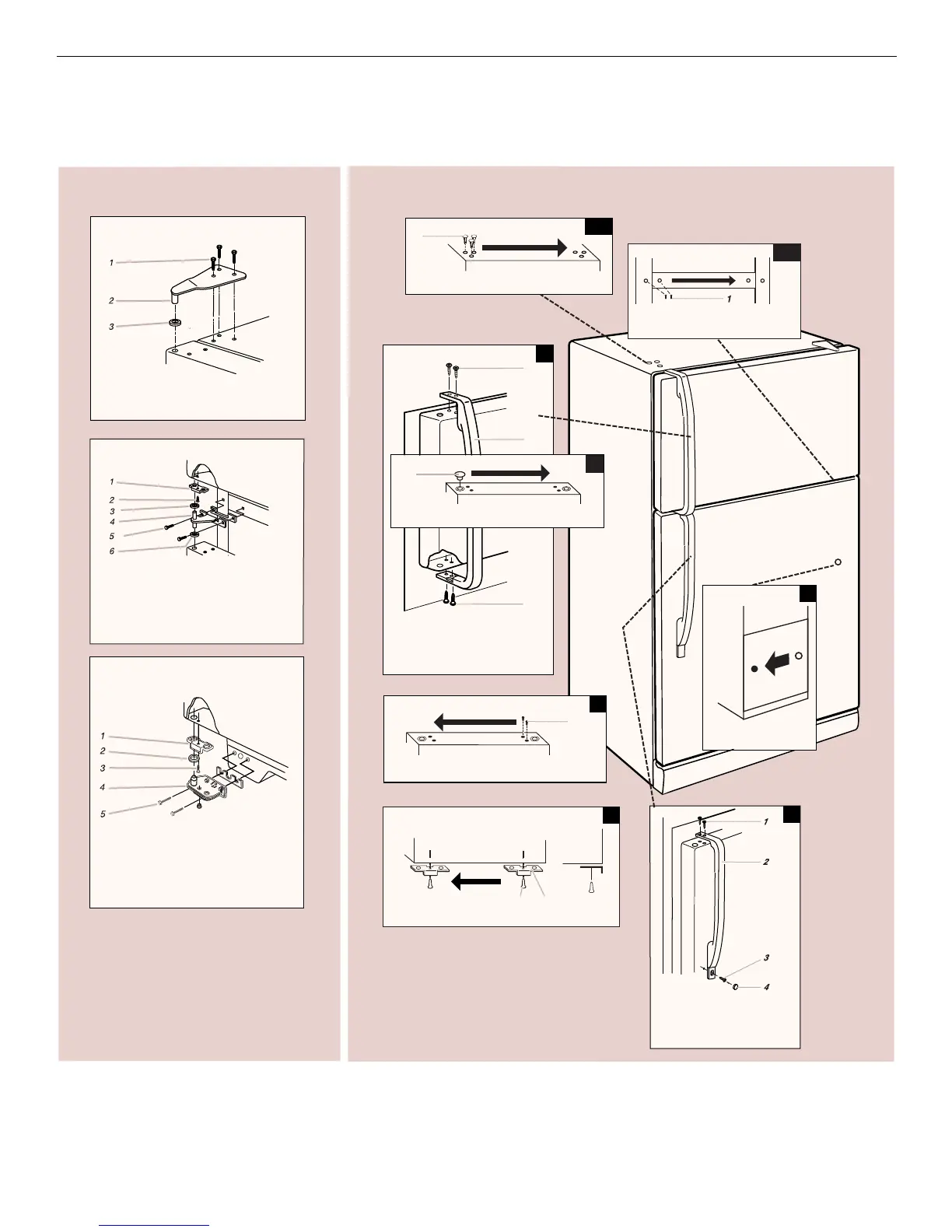 1
2
3

1
2
3
4
5
6

1
2
3
4
5

1

1
2
3
4