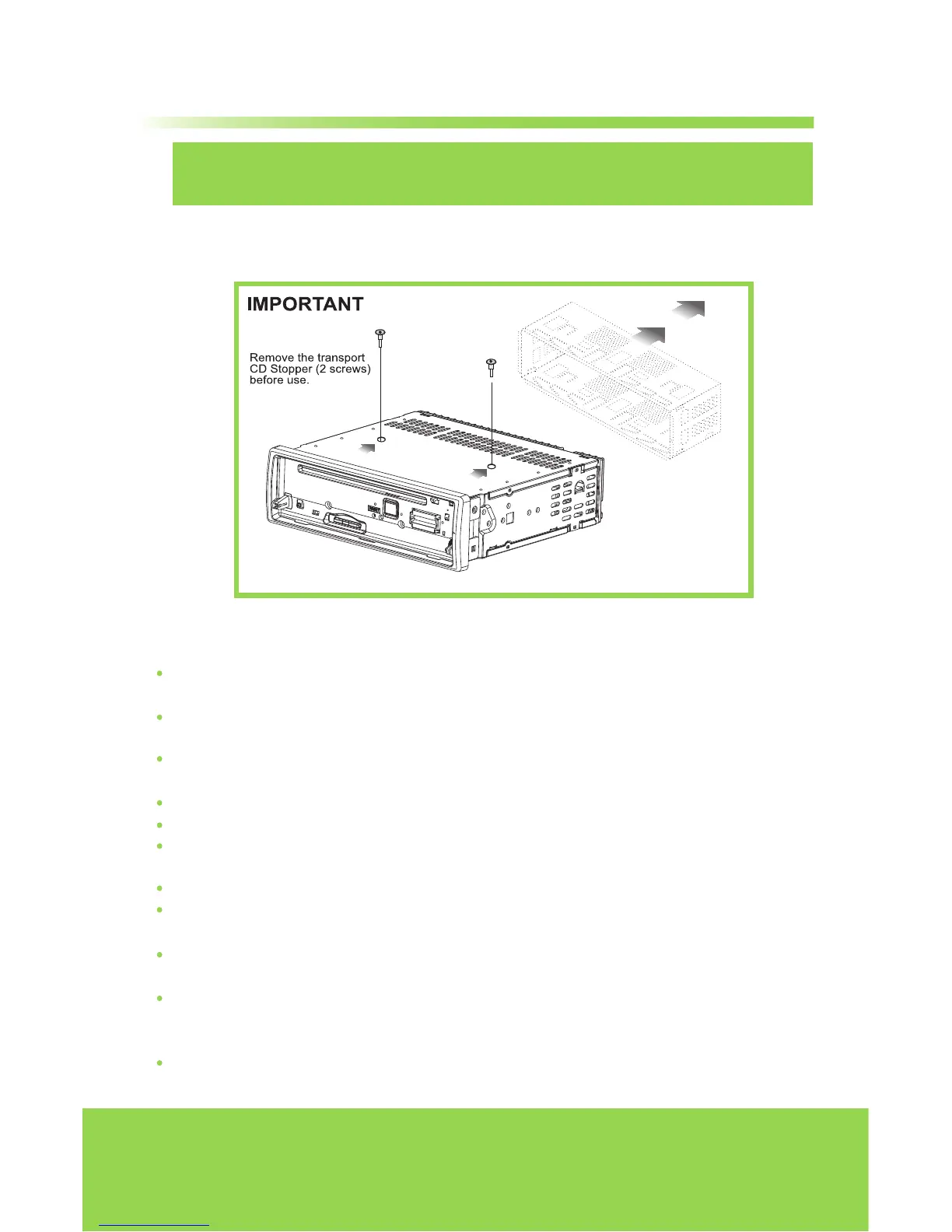 IMPORTANT

Remove the transport CD Stopper (2 screws) before use.