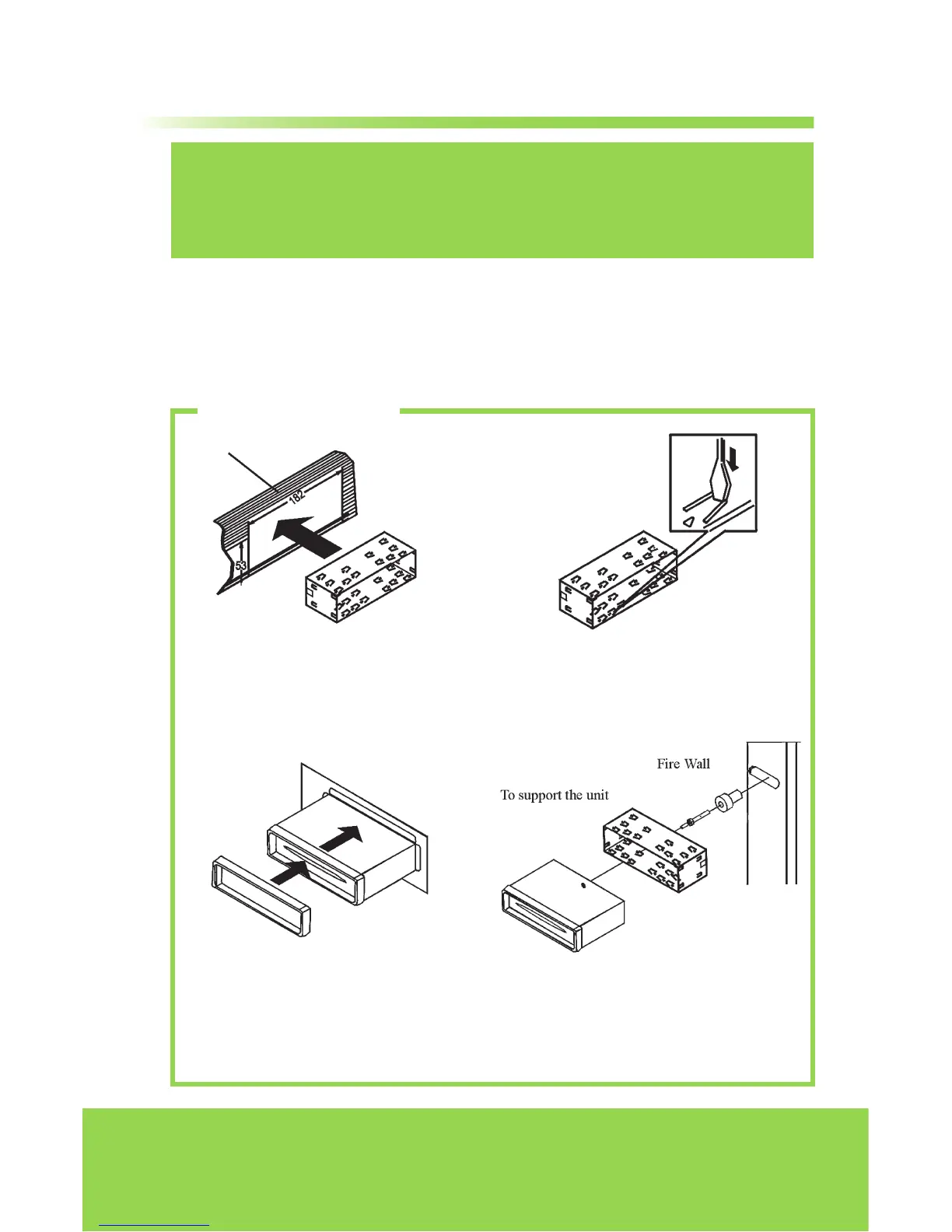 182

53

Fire Wall

To support the unit