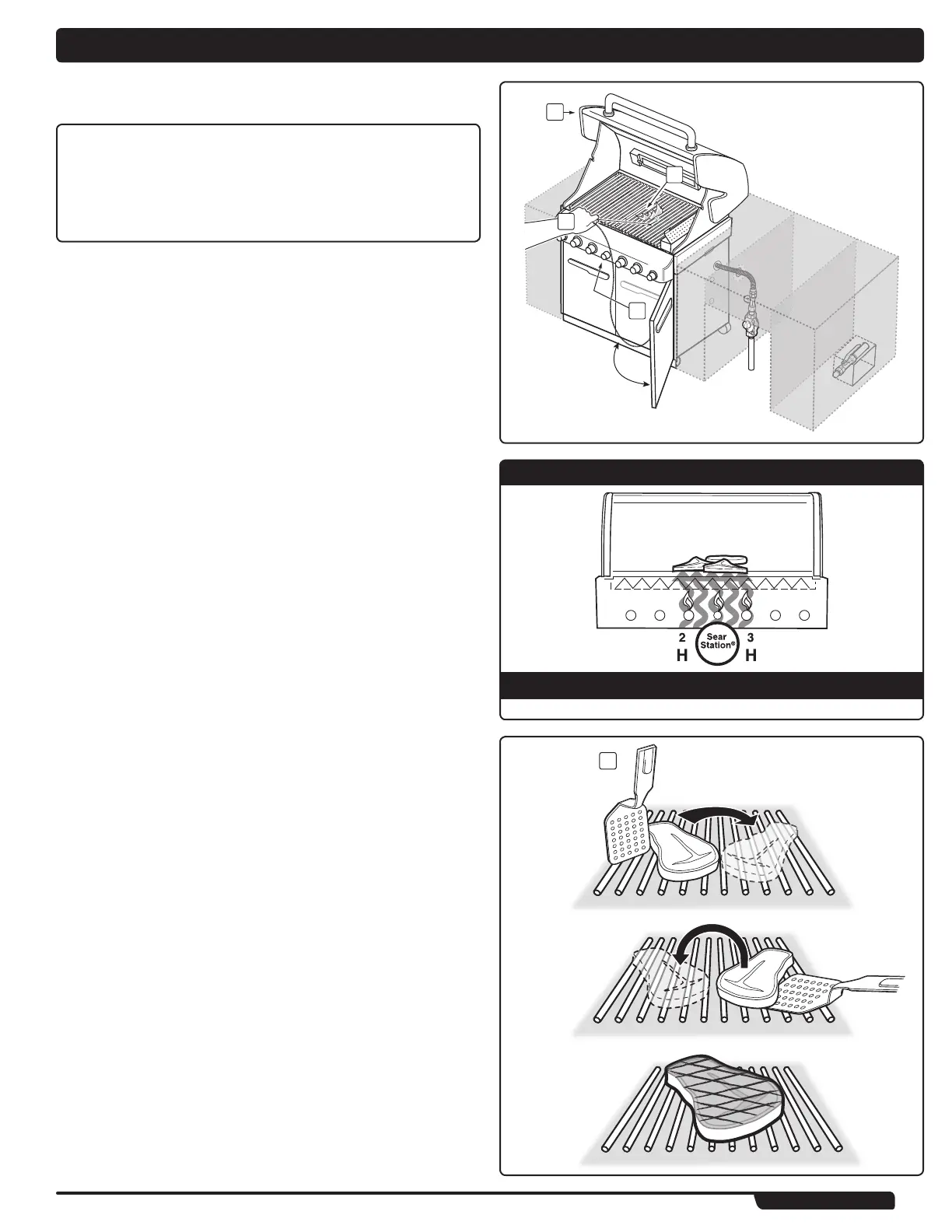 2
H
Sear Station®
3
H