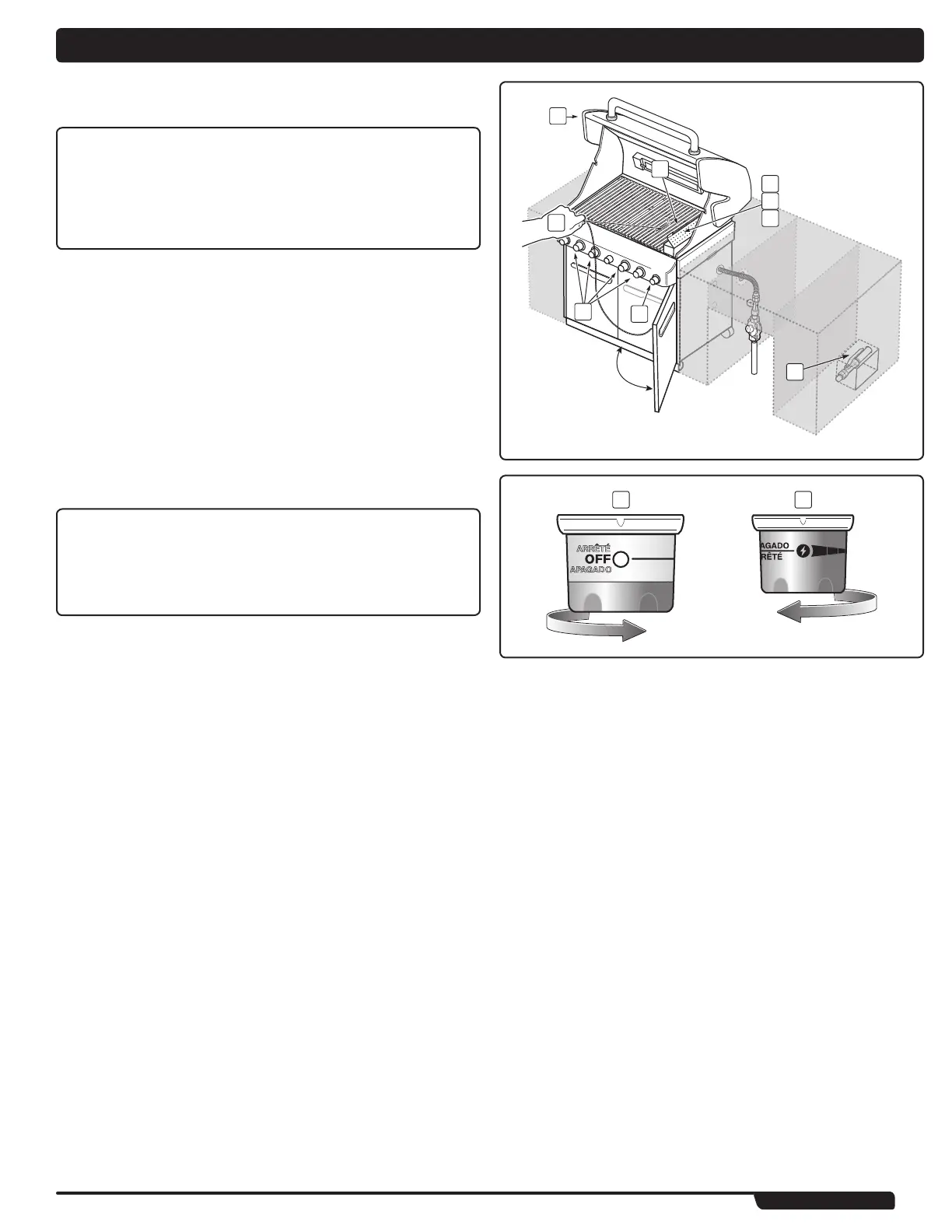 ARRÊTÉ
OFF
APAGADO

AGADO
RÊTÉ