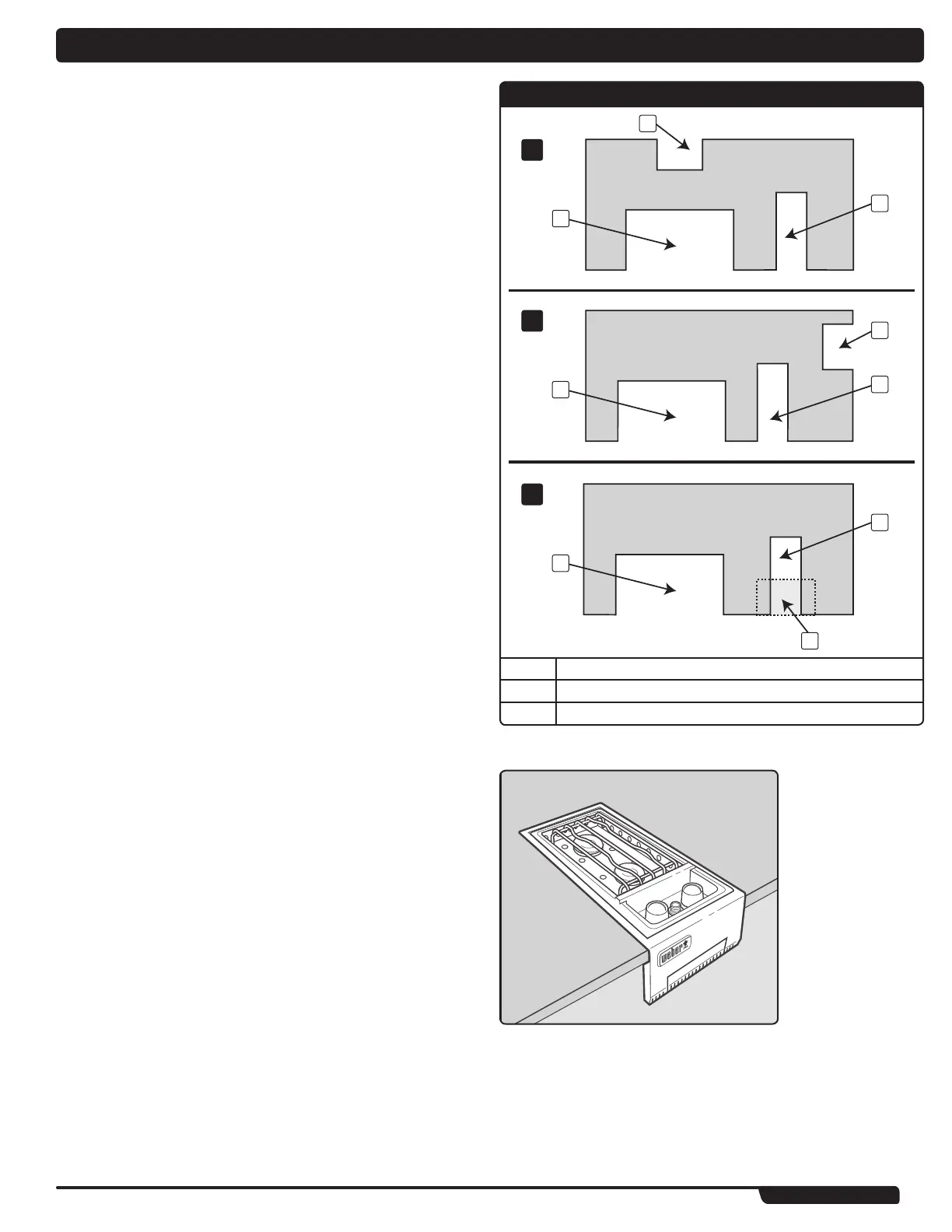 weber