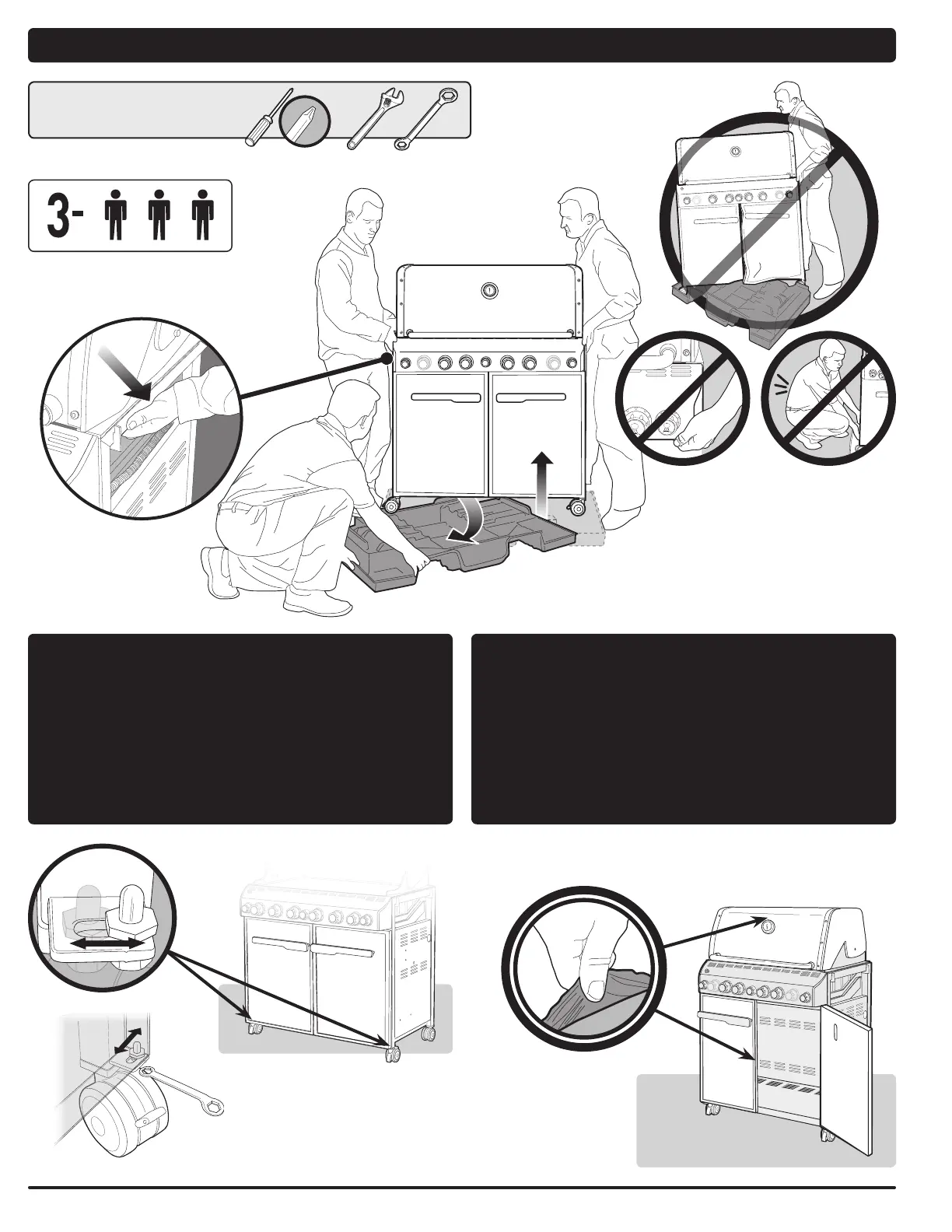 3-