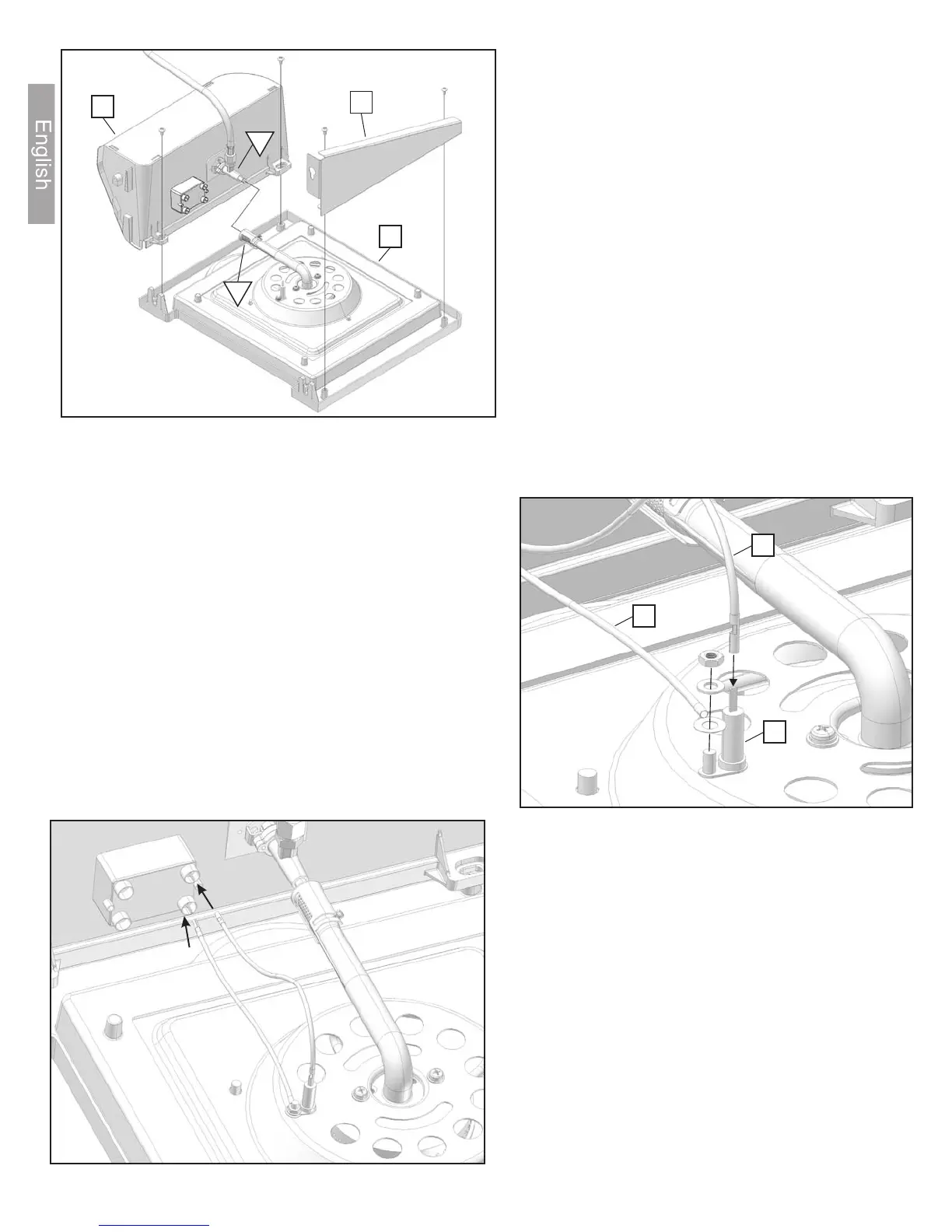 English