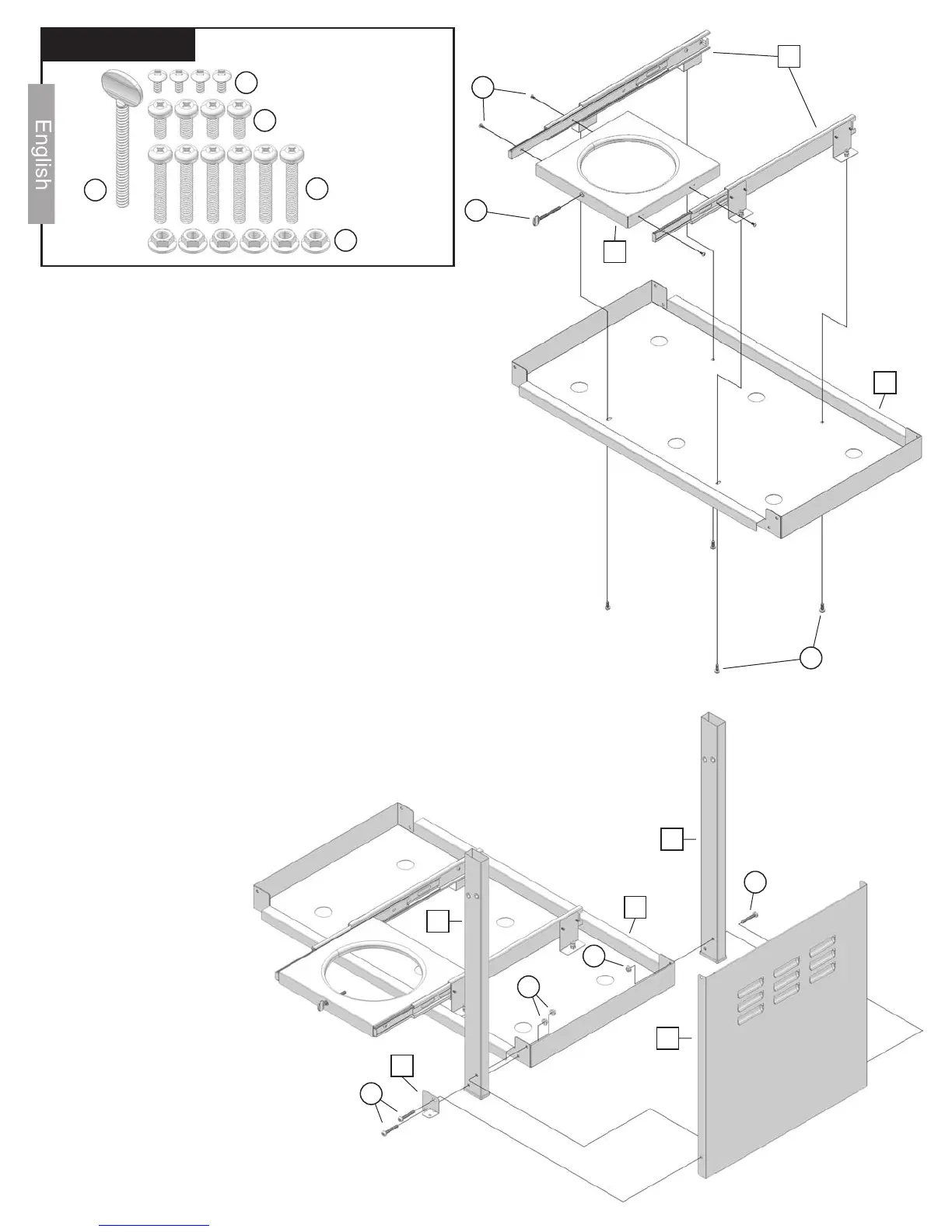 English