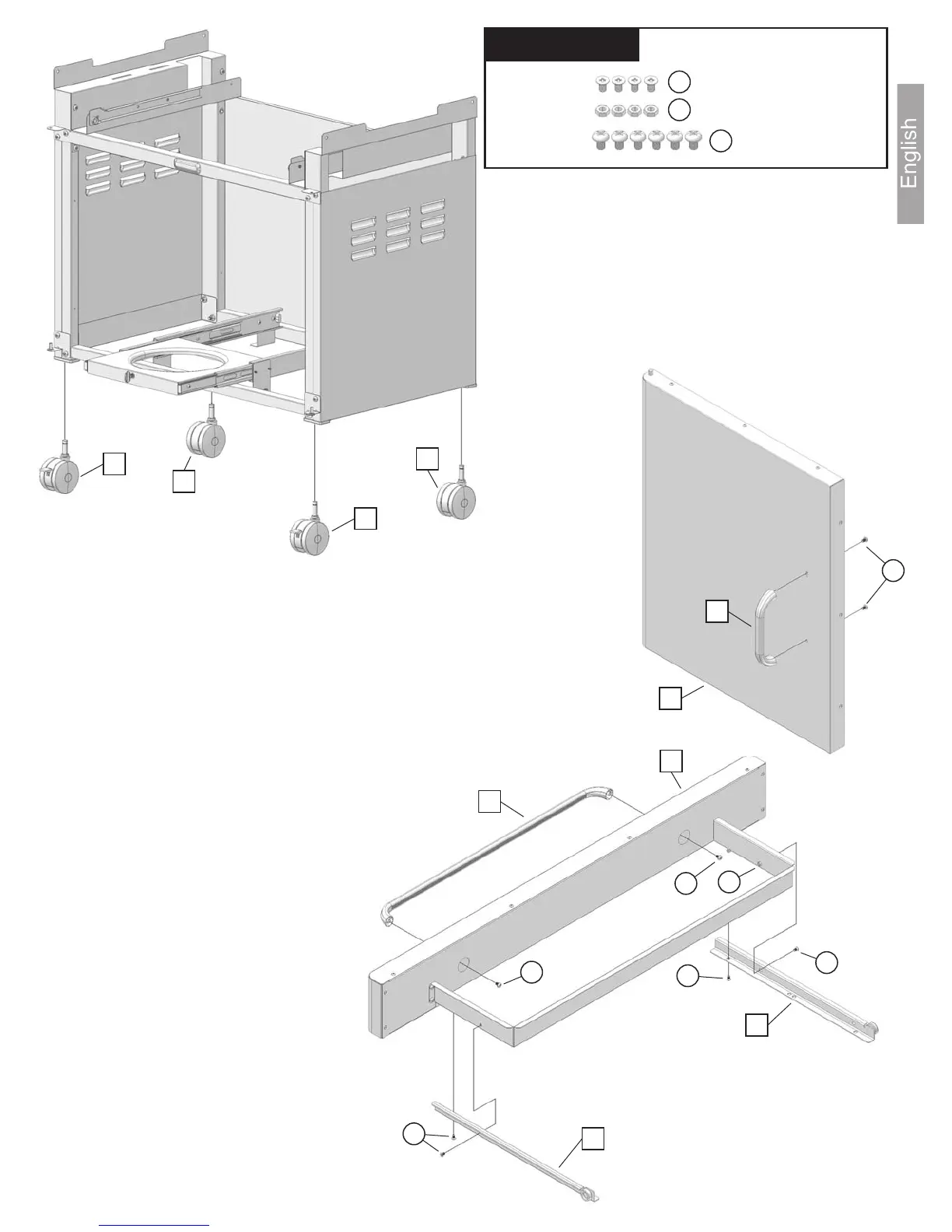 English