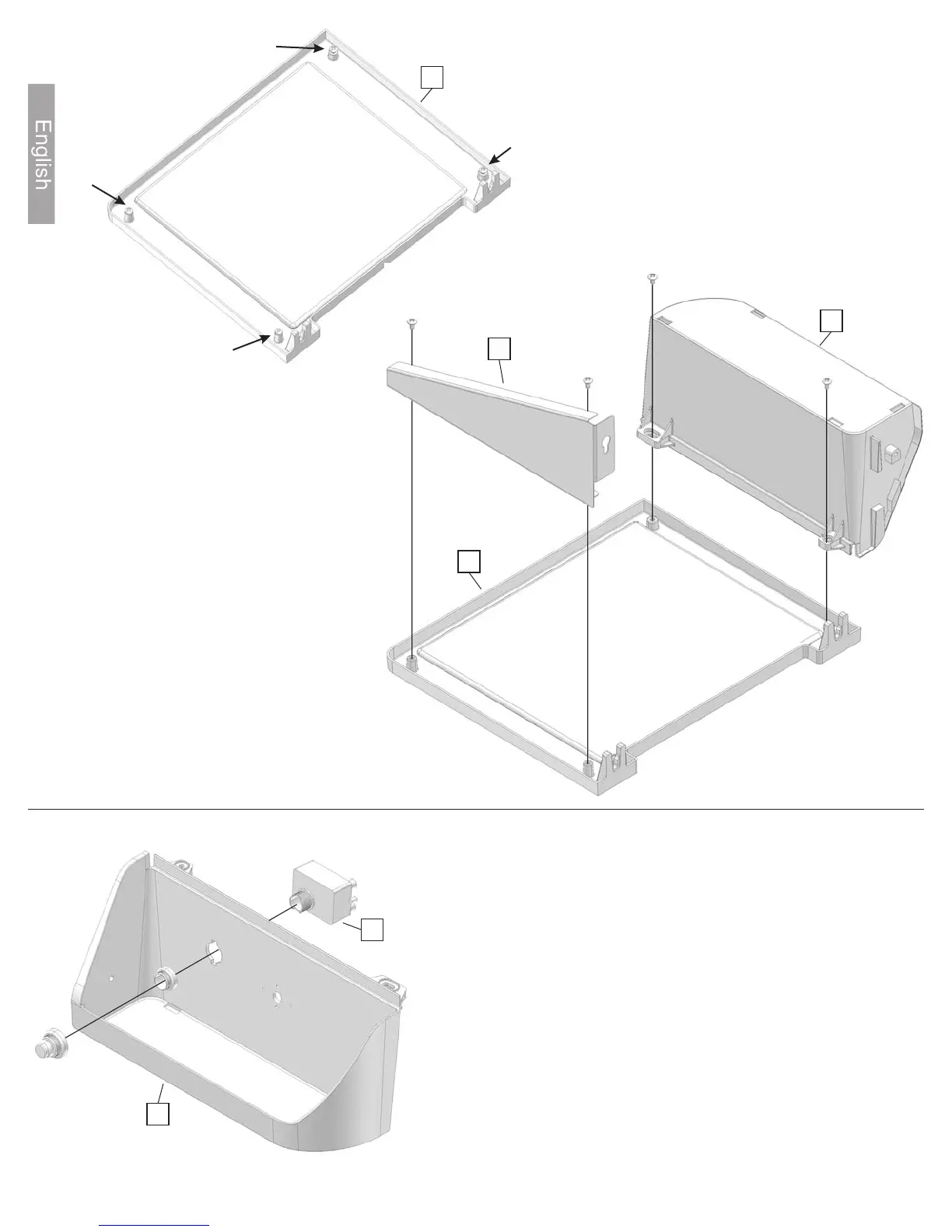 English