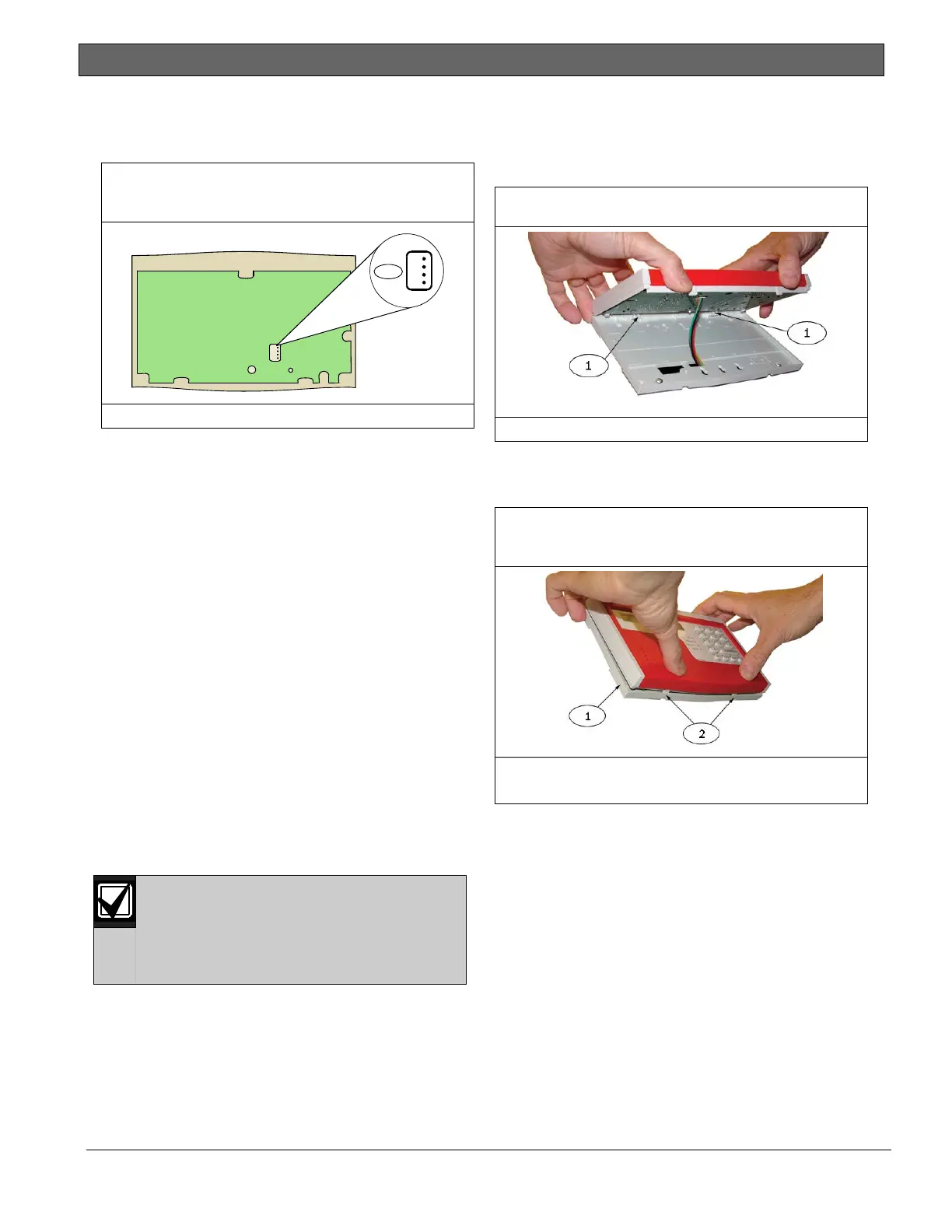 1

1

1

2