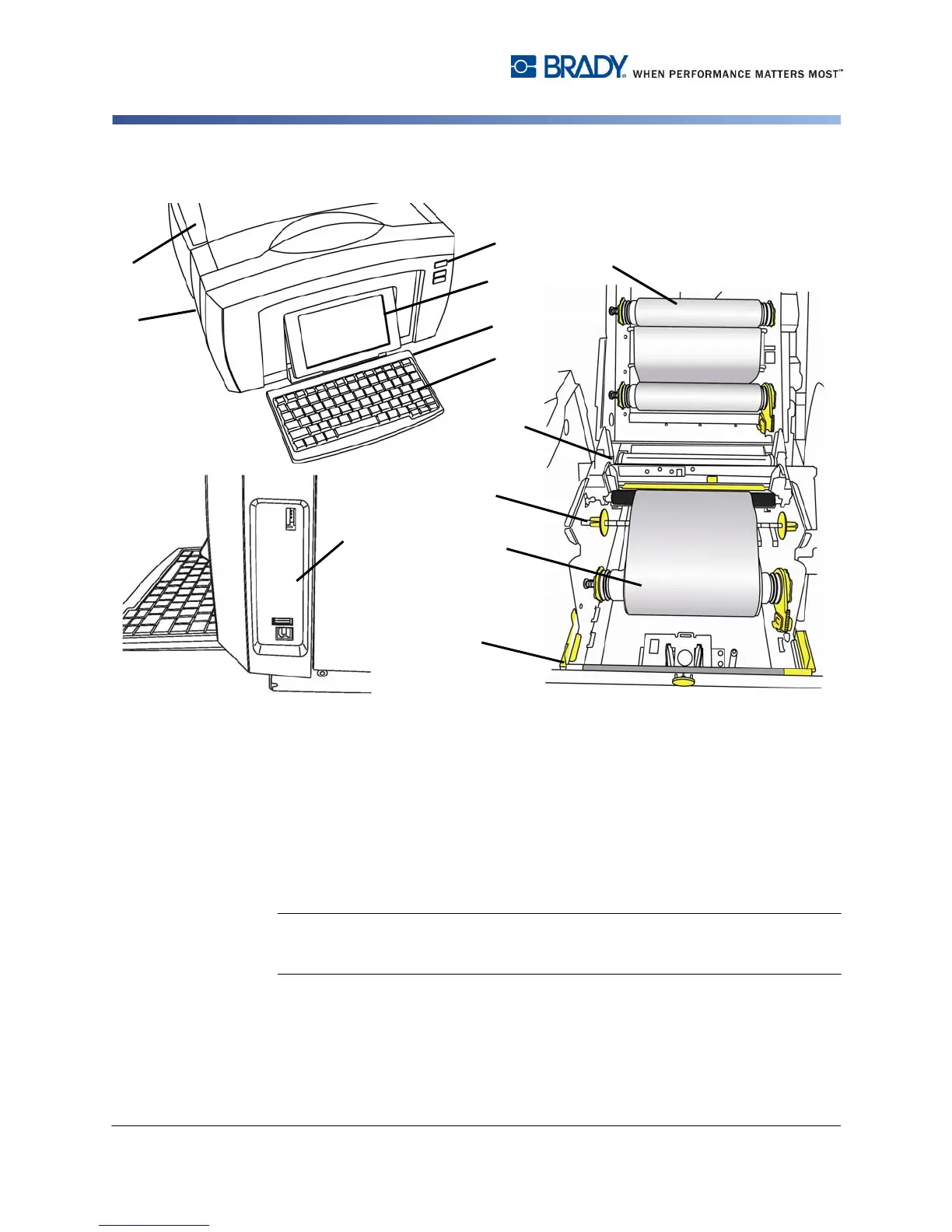 BRADY WHEN PERFORMANCE MATTERS MOST™