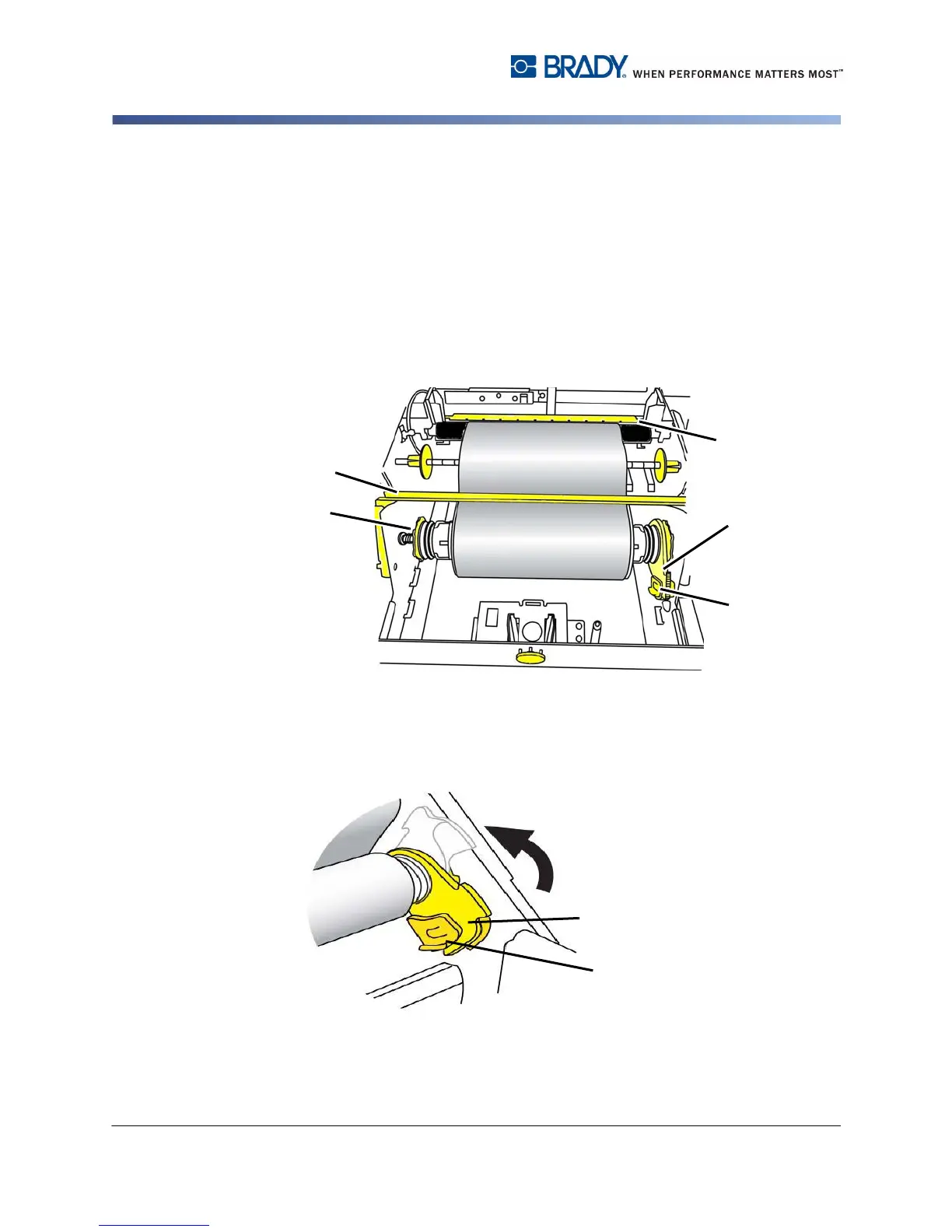 BRADY® WHEN PERFORMANCE MATTERS MOST™