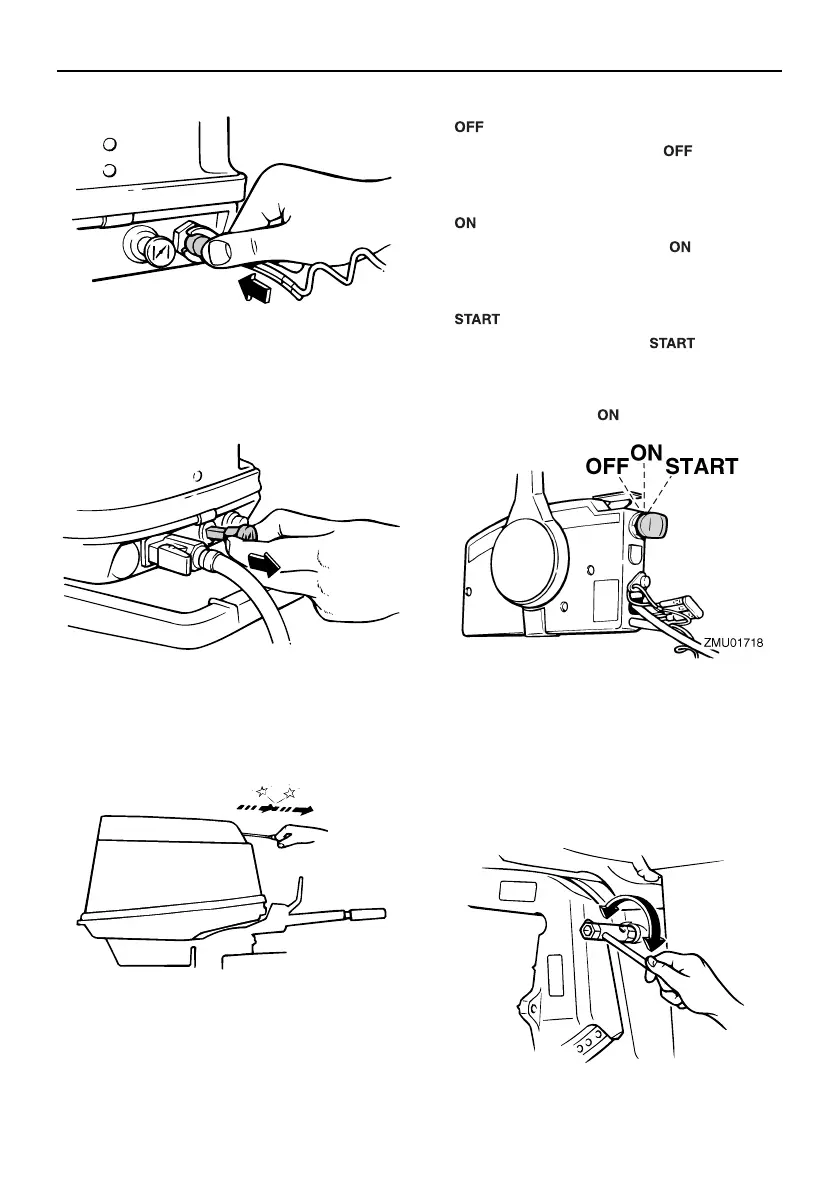 OFF

OFF

ON

ON

START

START

ON

OFF ON START

ZMU01718