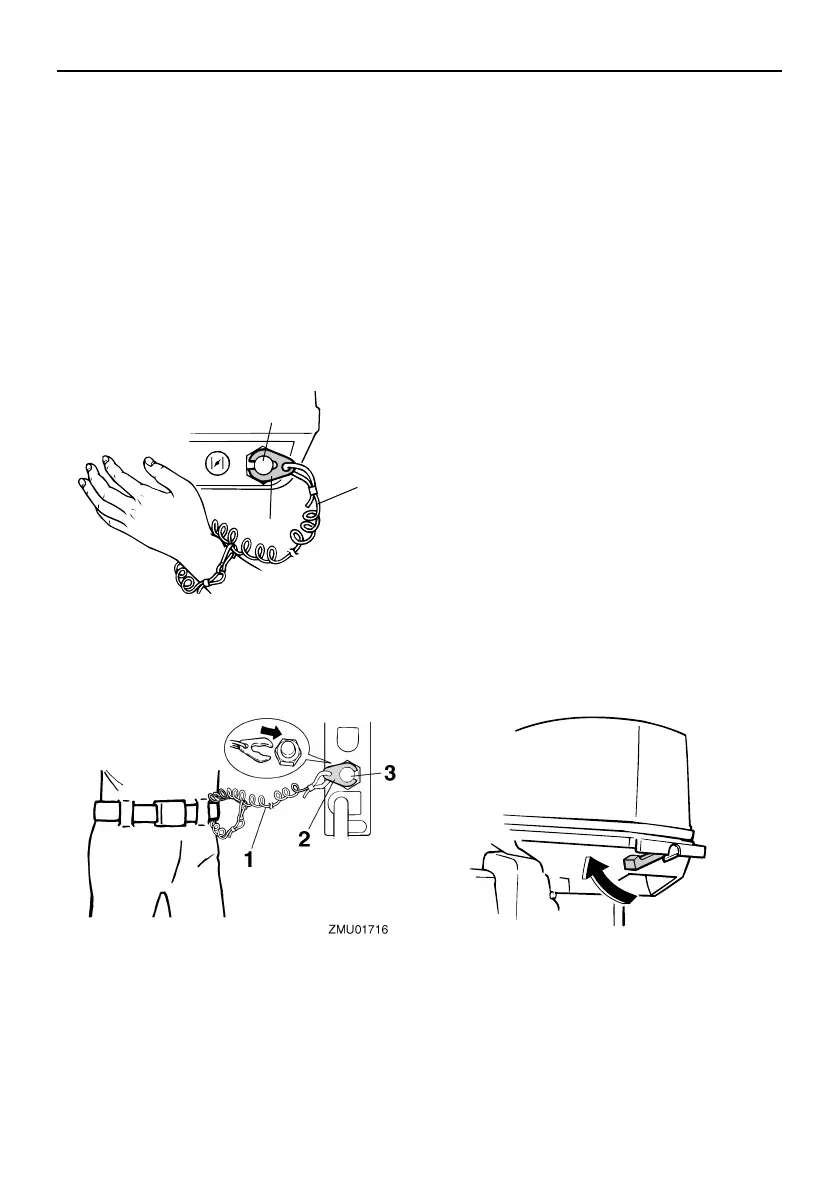 1

2

3

ZMU01716