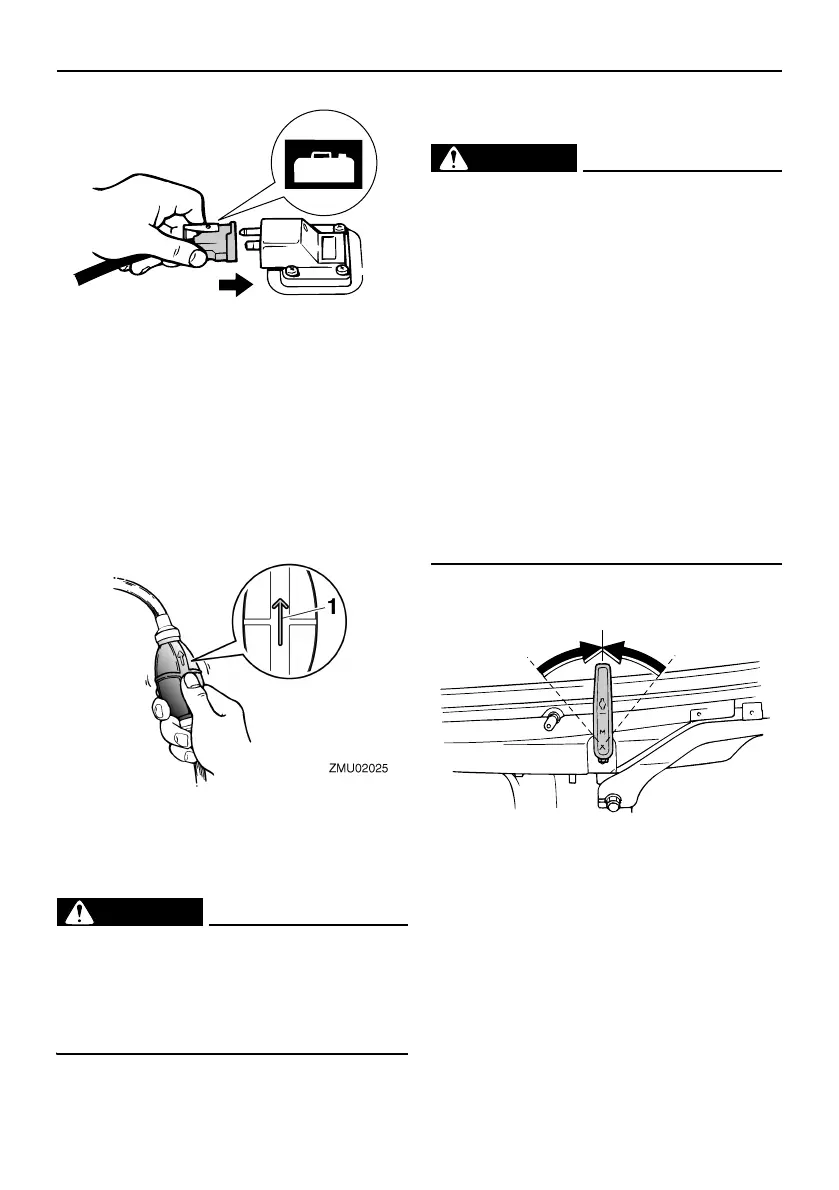 1

ZMU02025