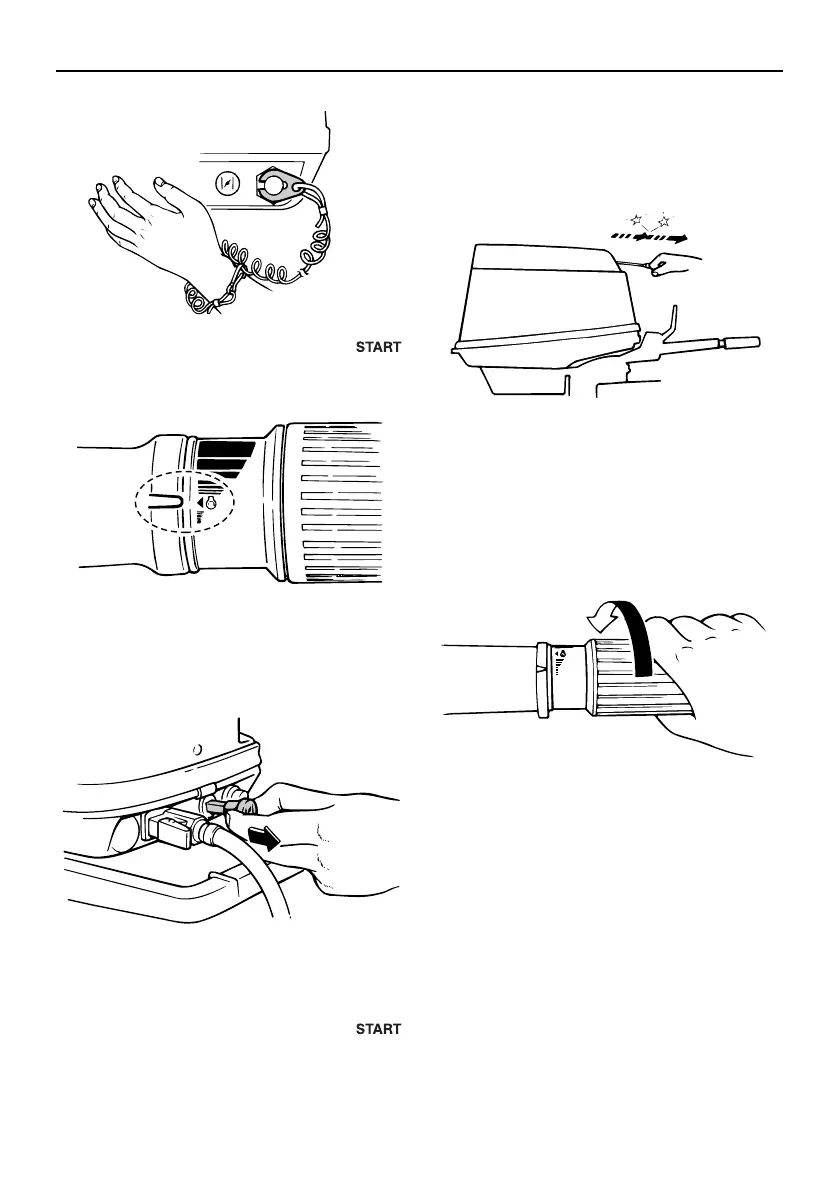 START

START