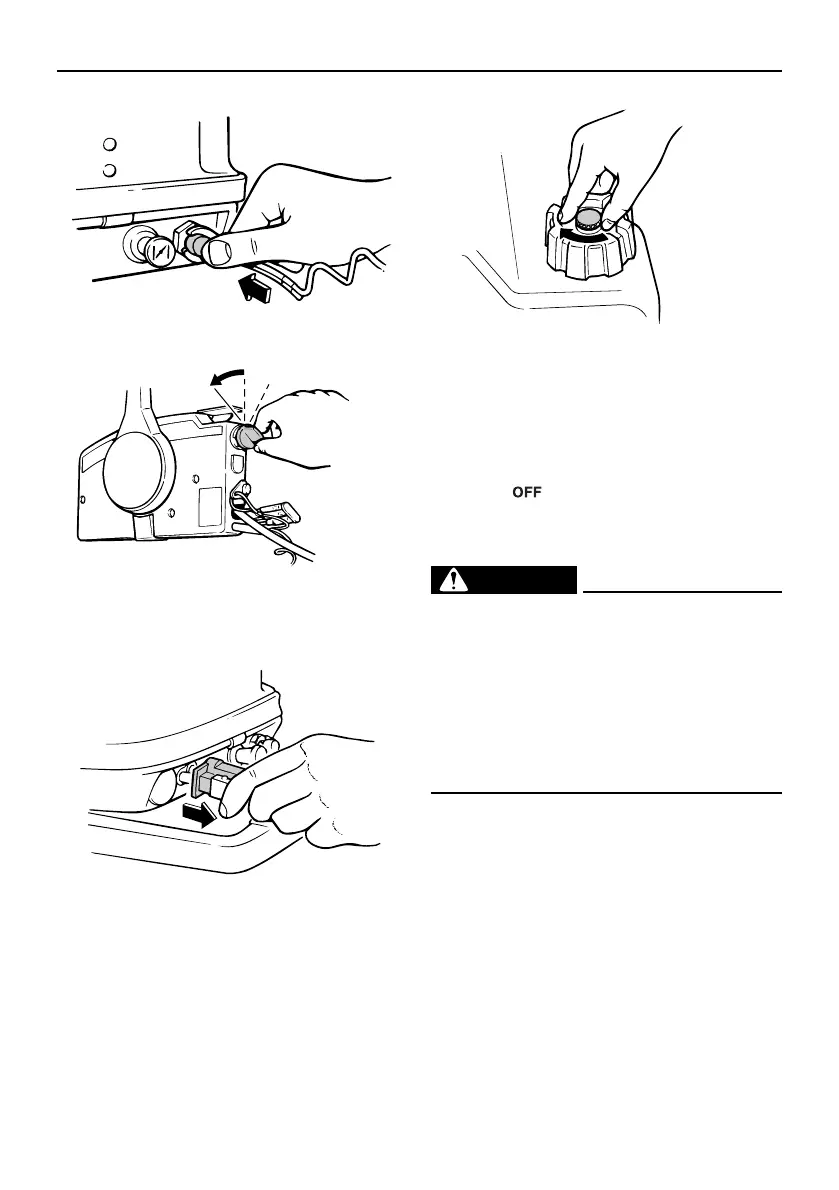 OFF