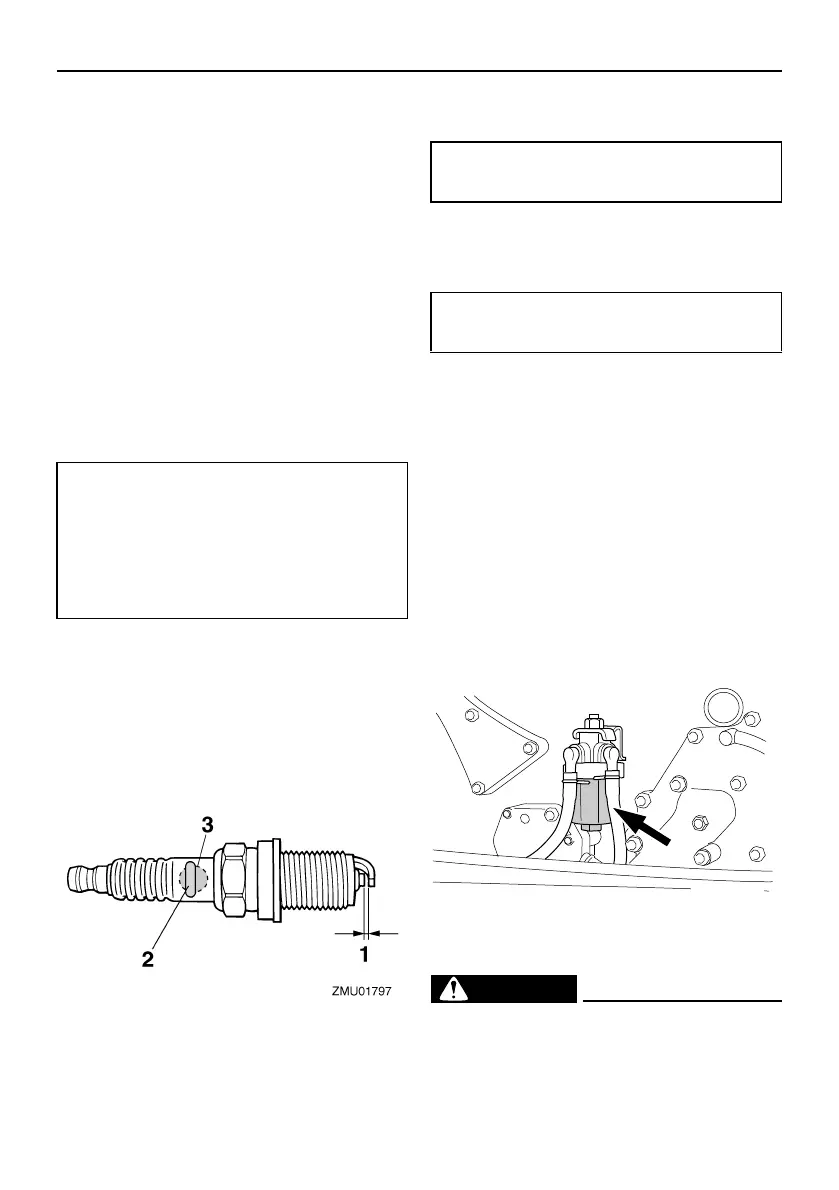 3
2
1
ZMU01797