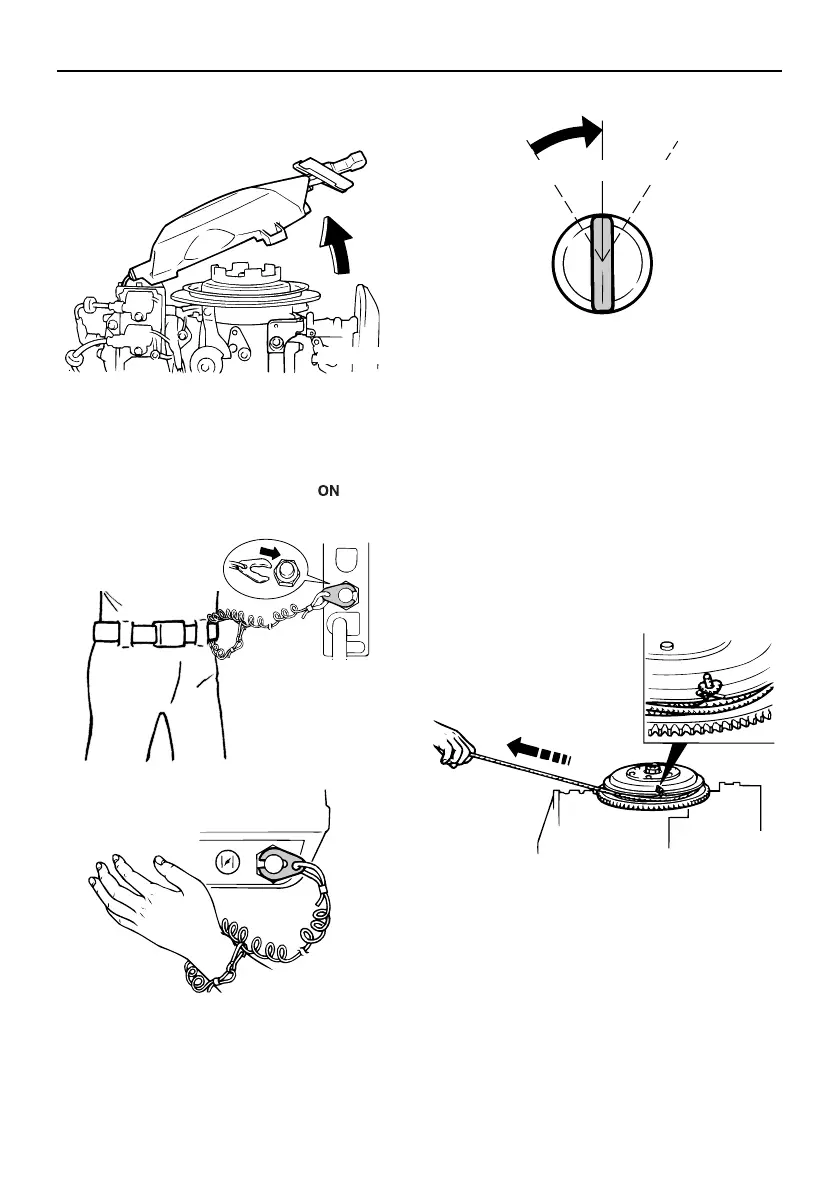 ON