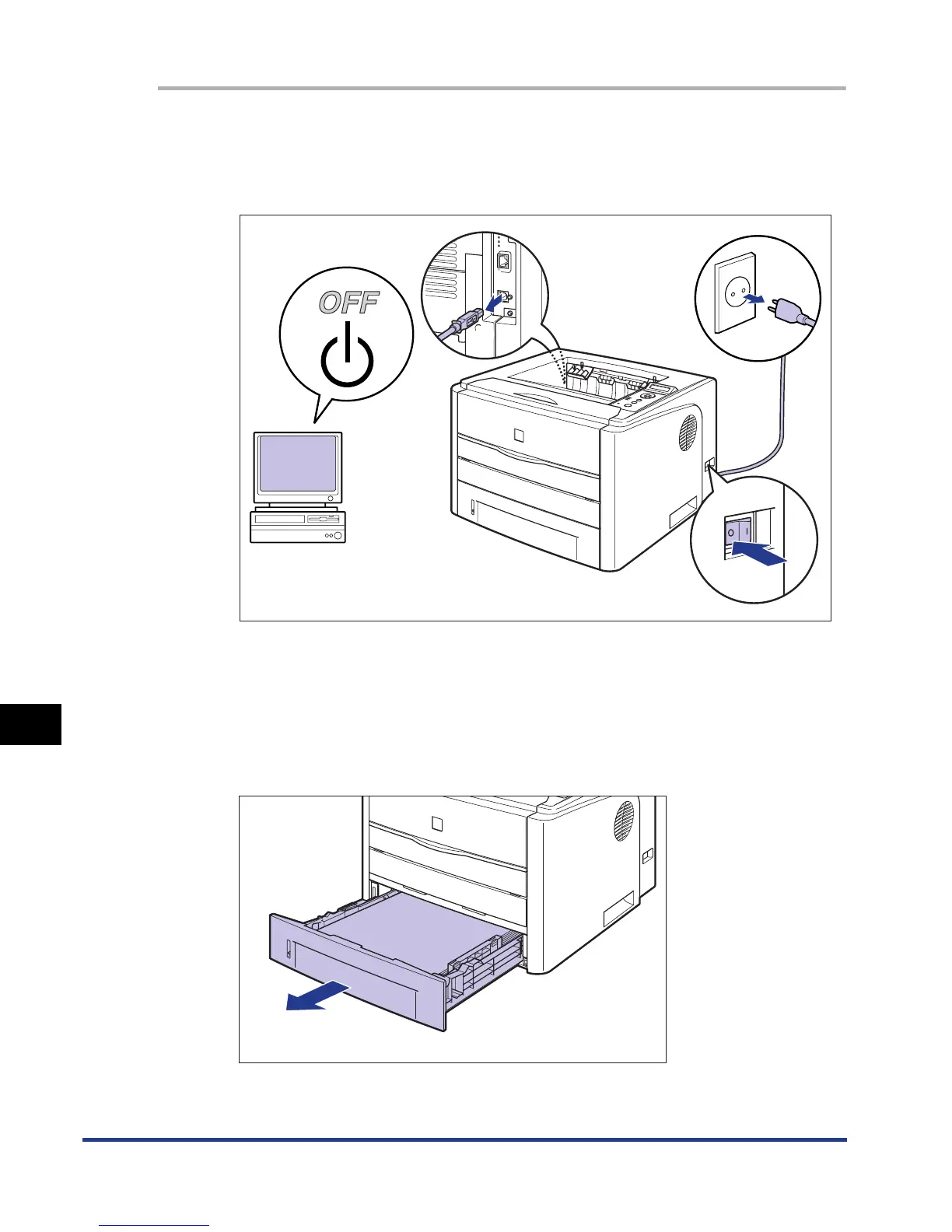 OFF