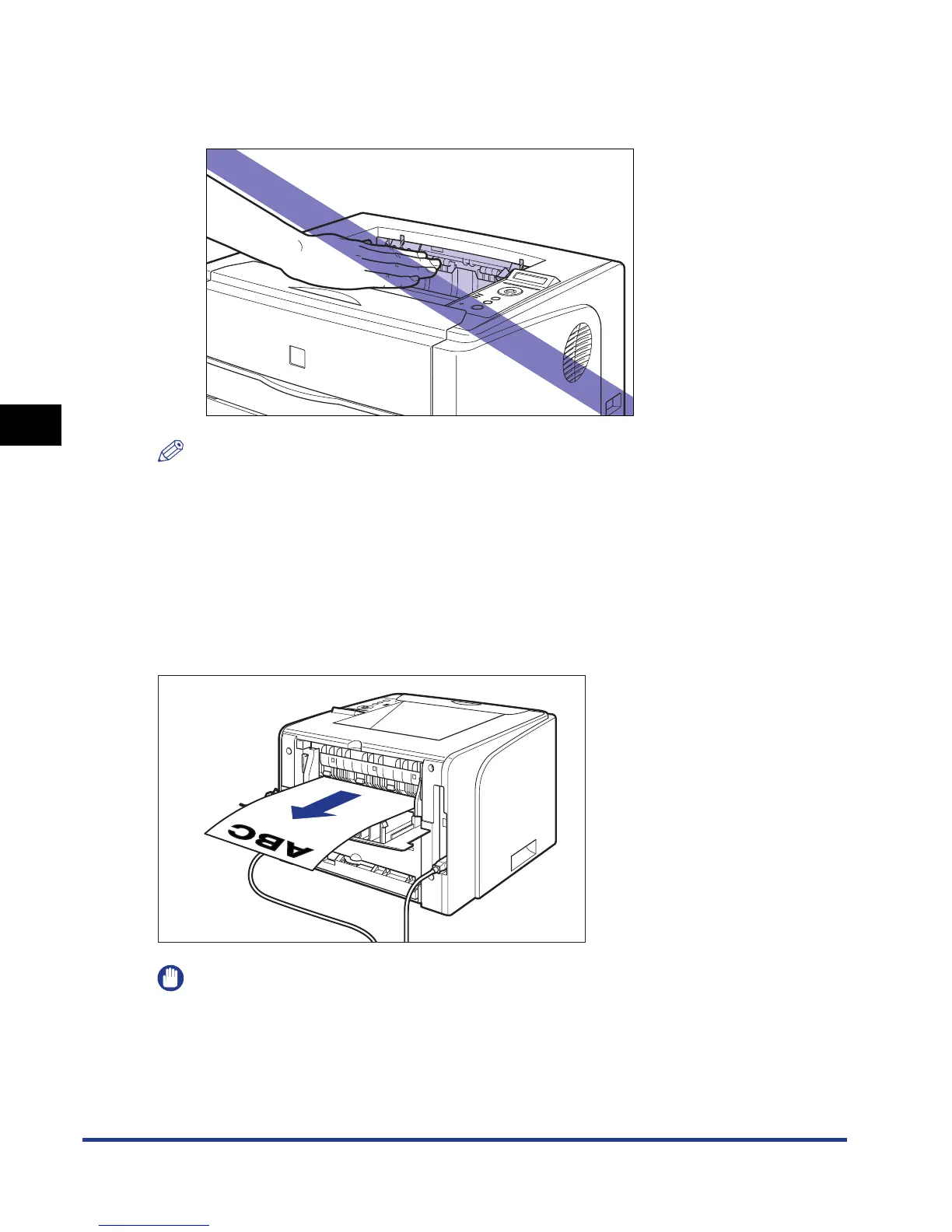 ABC