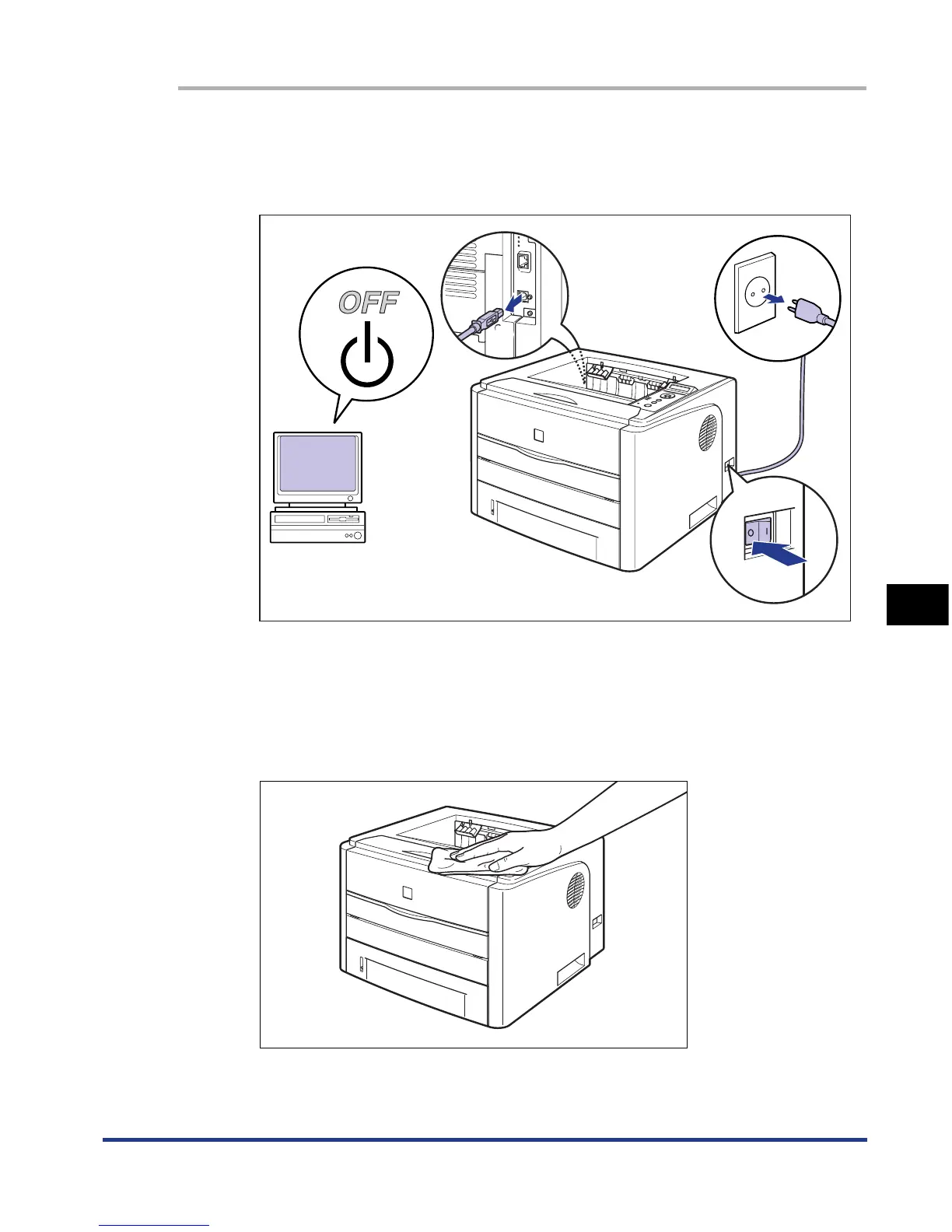 OFF