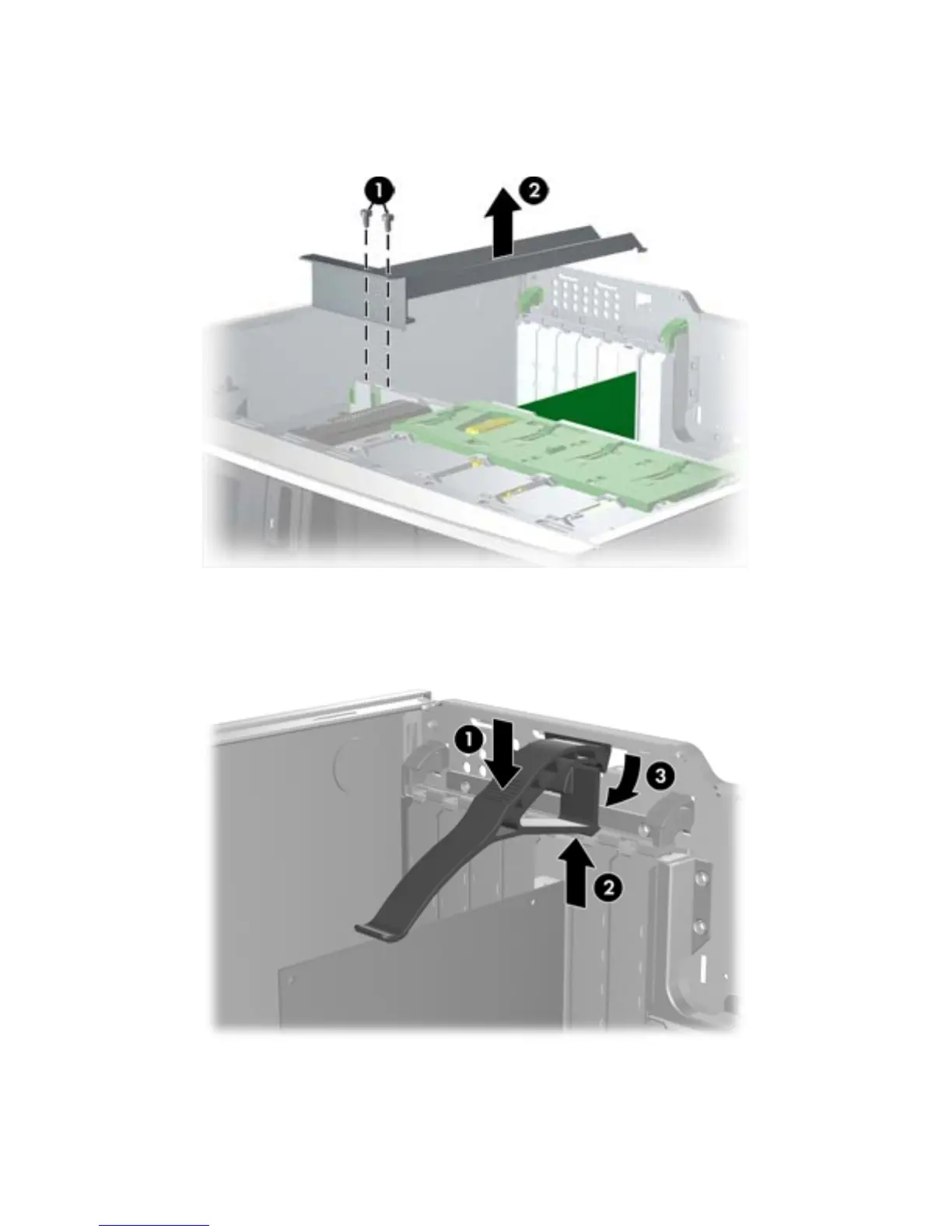 1

2

1

3

2