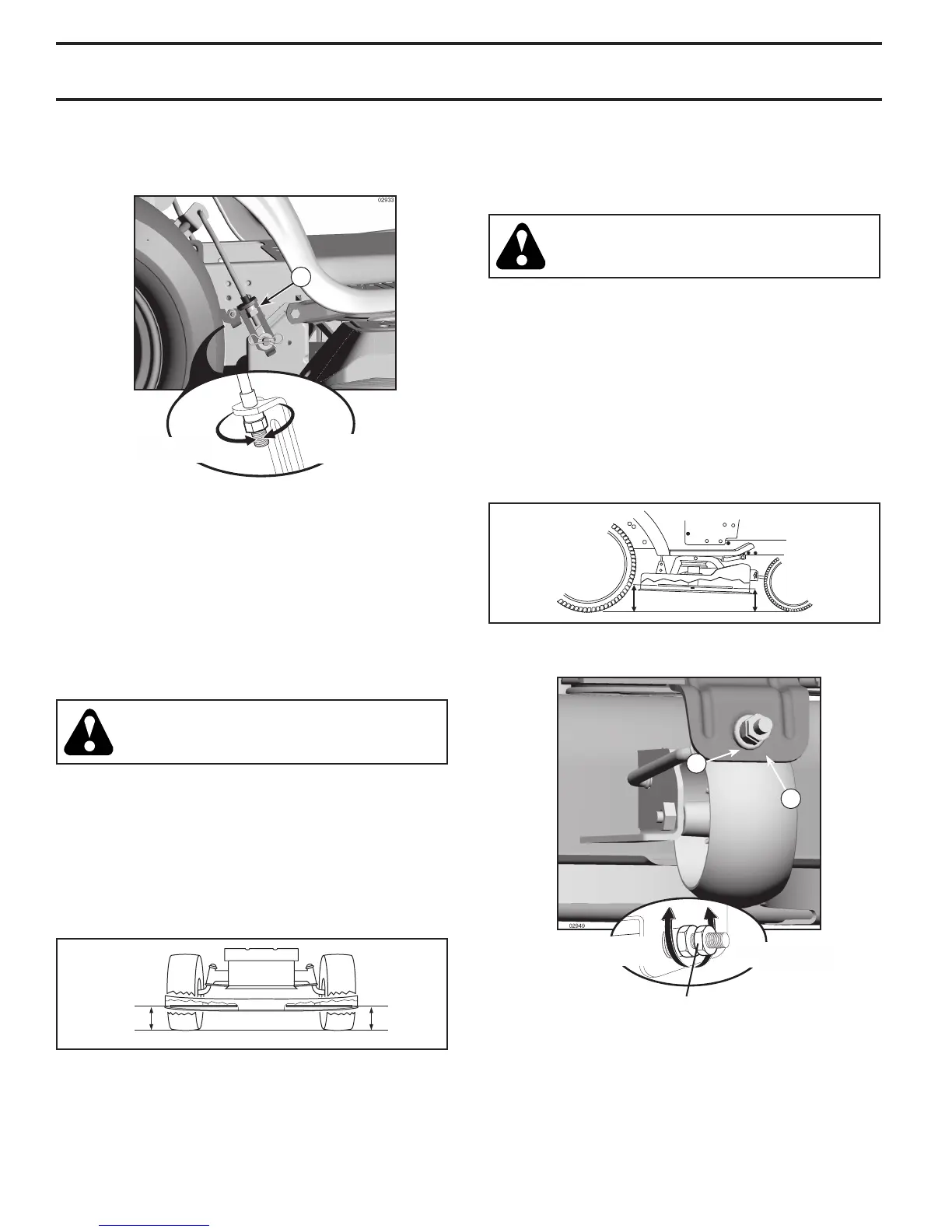 02933

02949