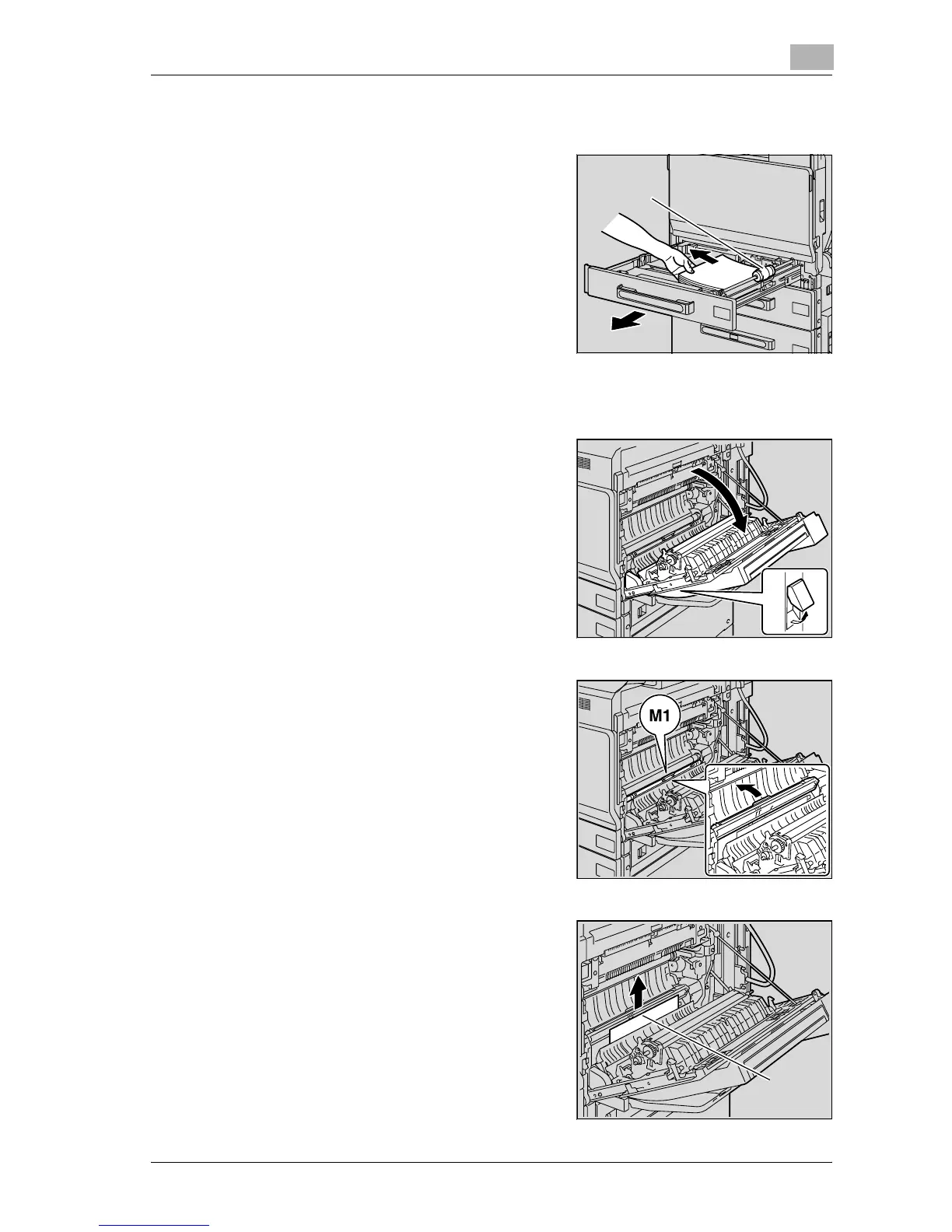 M1