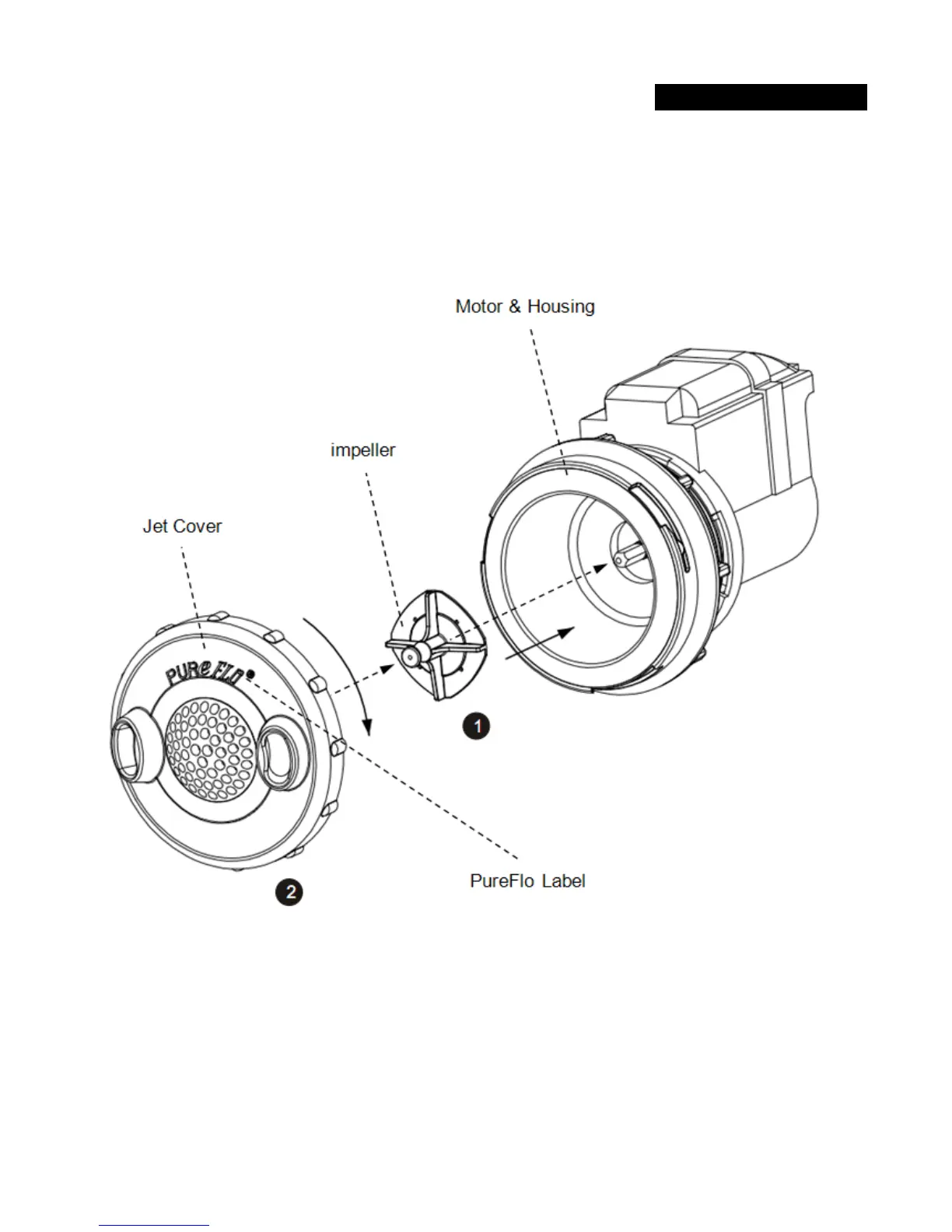 Motor & Housing

impeller

Jet Cover

PUReFLO

1

2

PureFlo Label