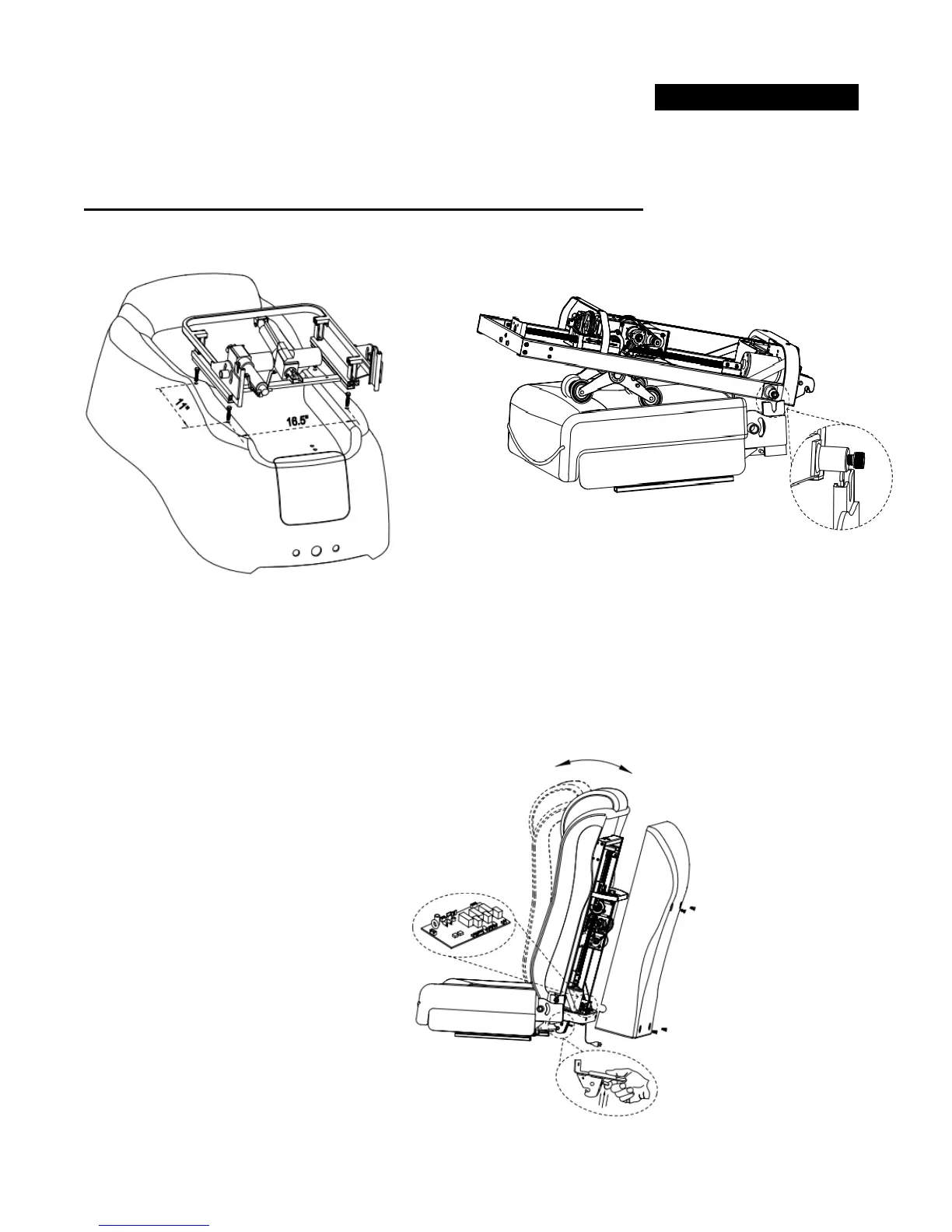 11"

16.5"