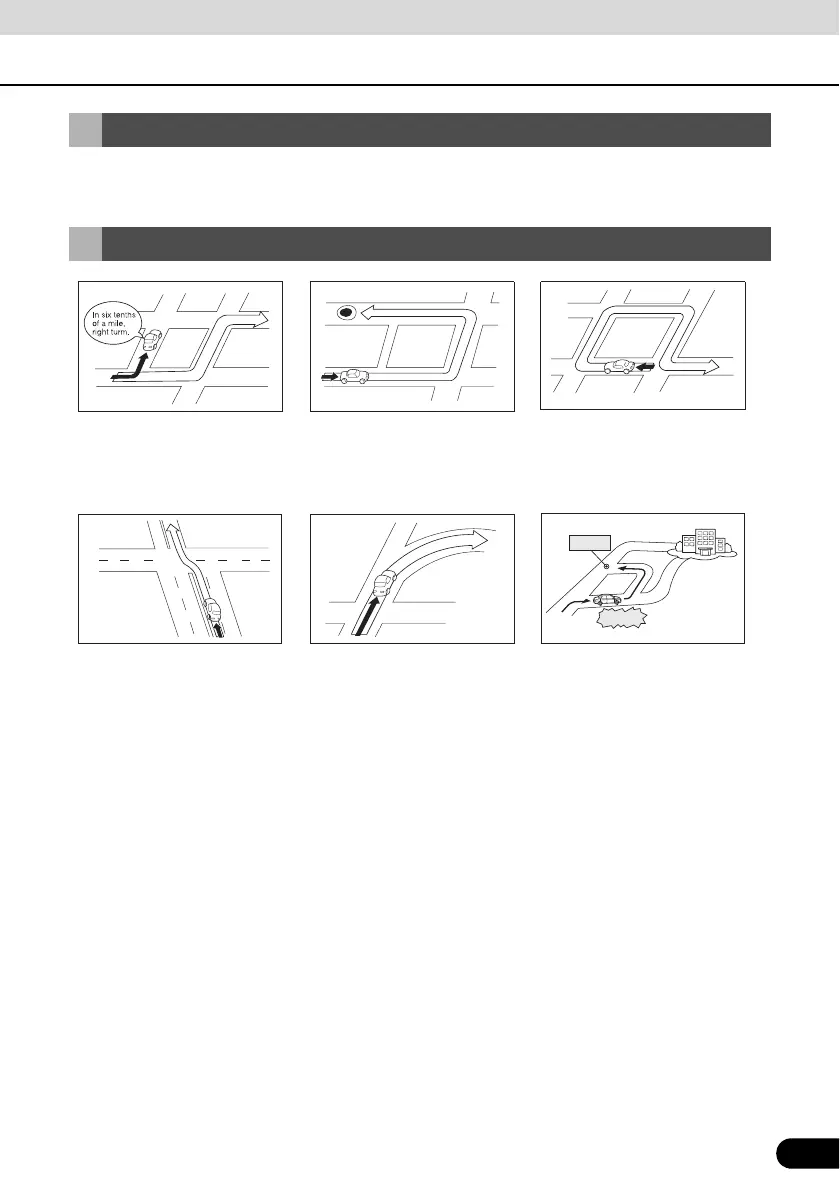 In six tenths of a mile, right turn.