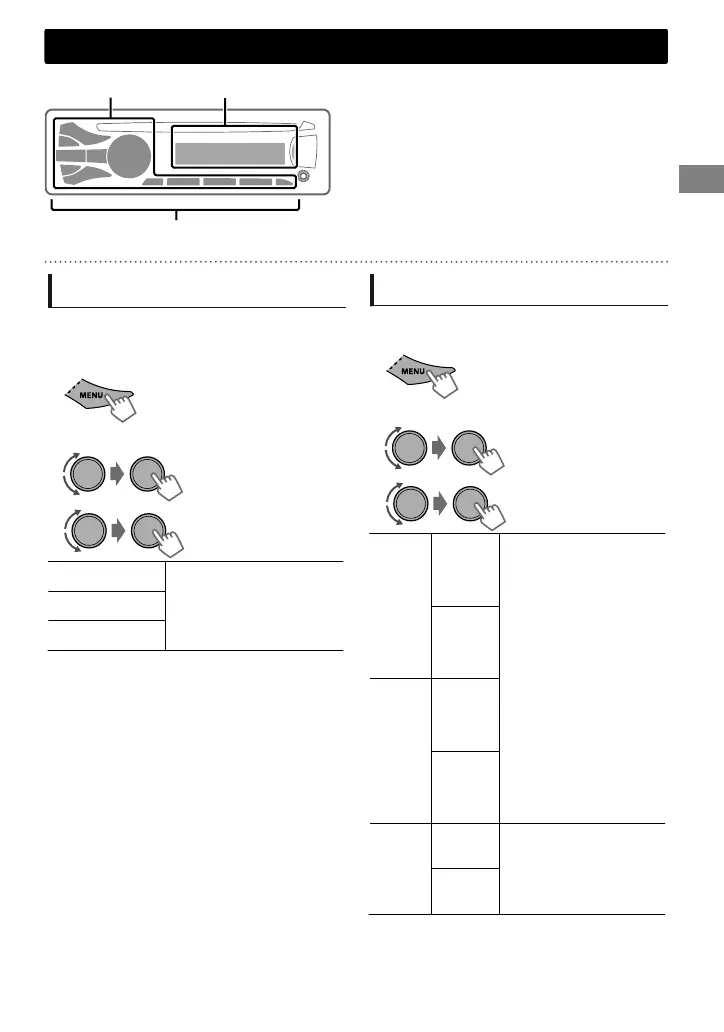 MENU

MENU