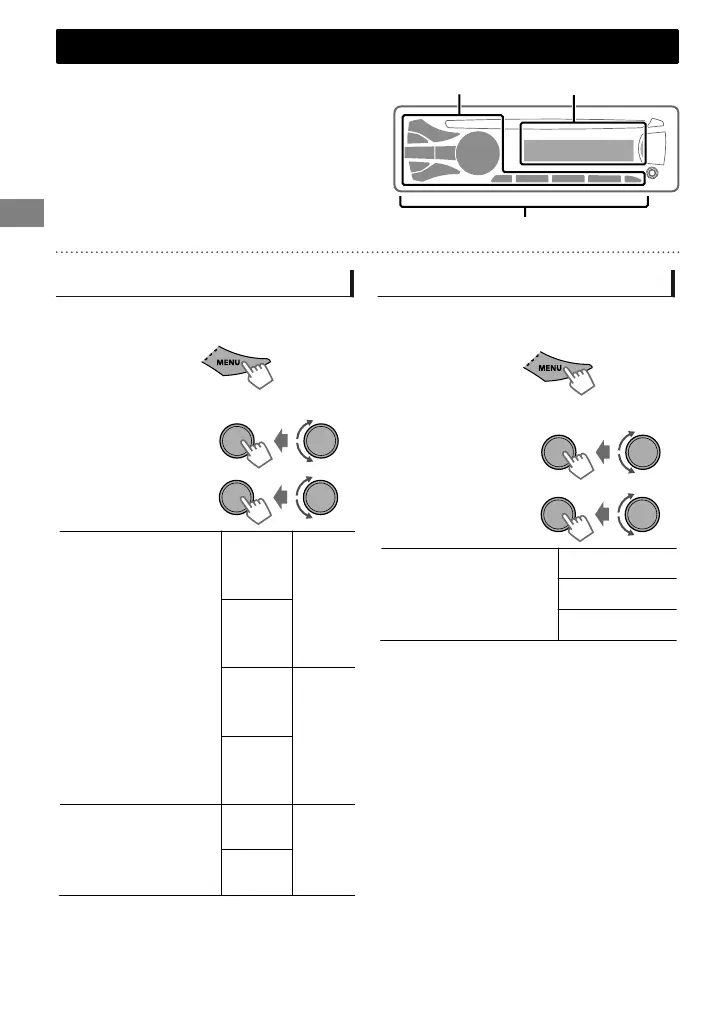 MENU

MENU