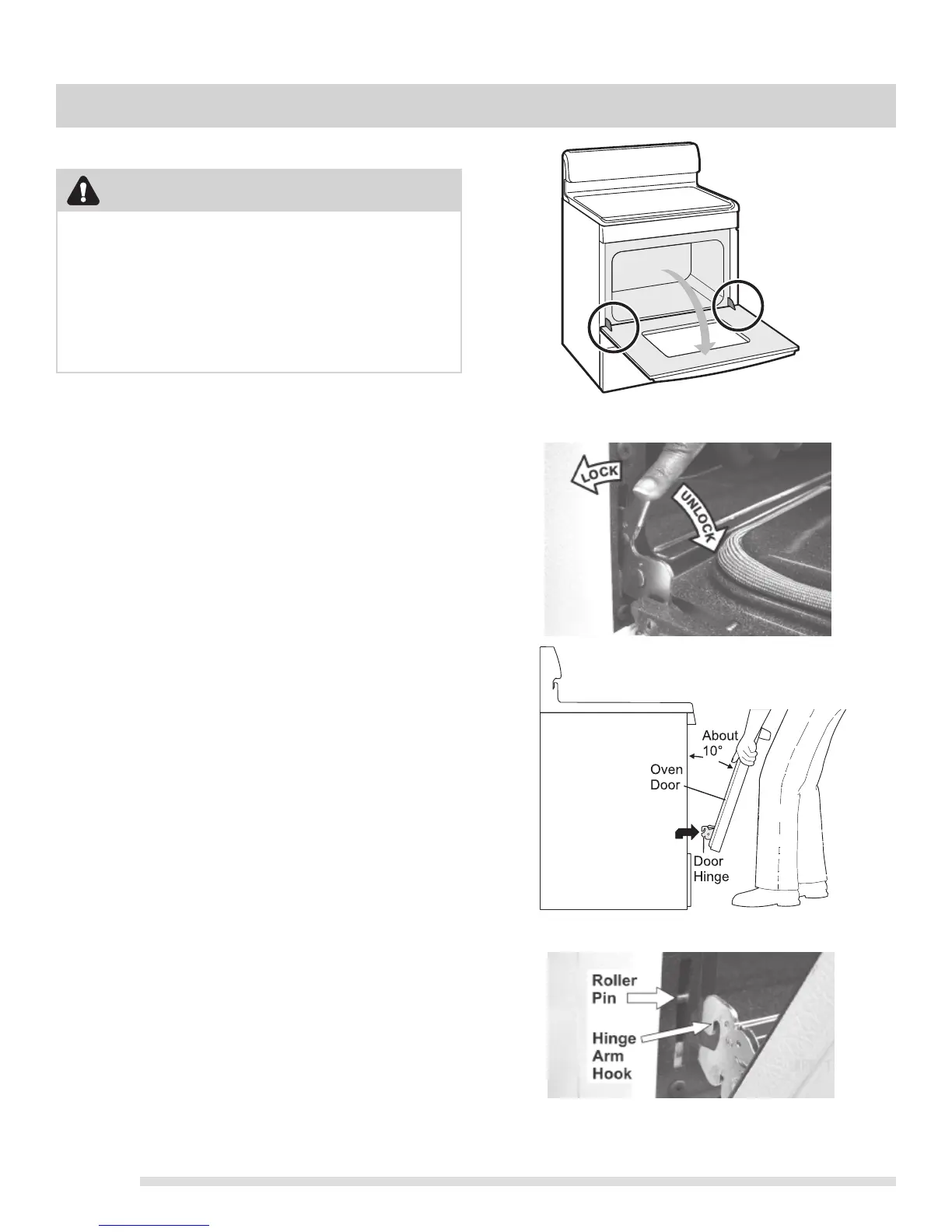 LOCK

UNLOCK

About 10°

Oven Door

Door Hinge

Roller Pin

Hinge Arm Hook