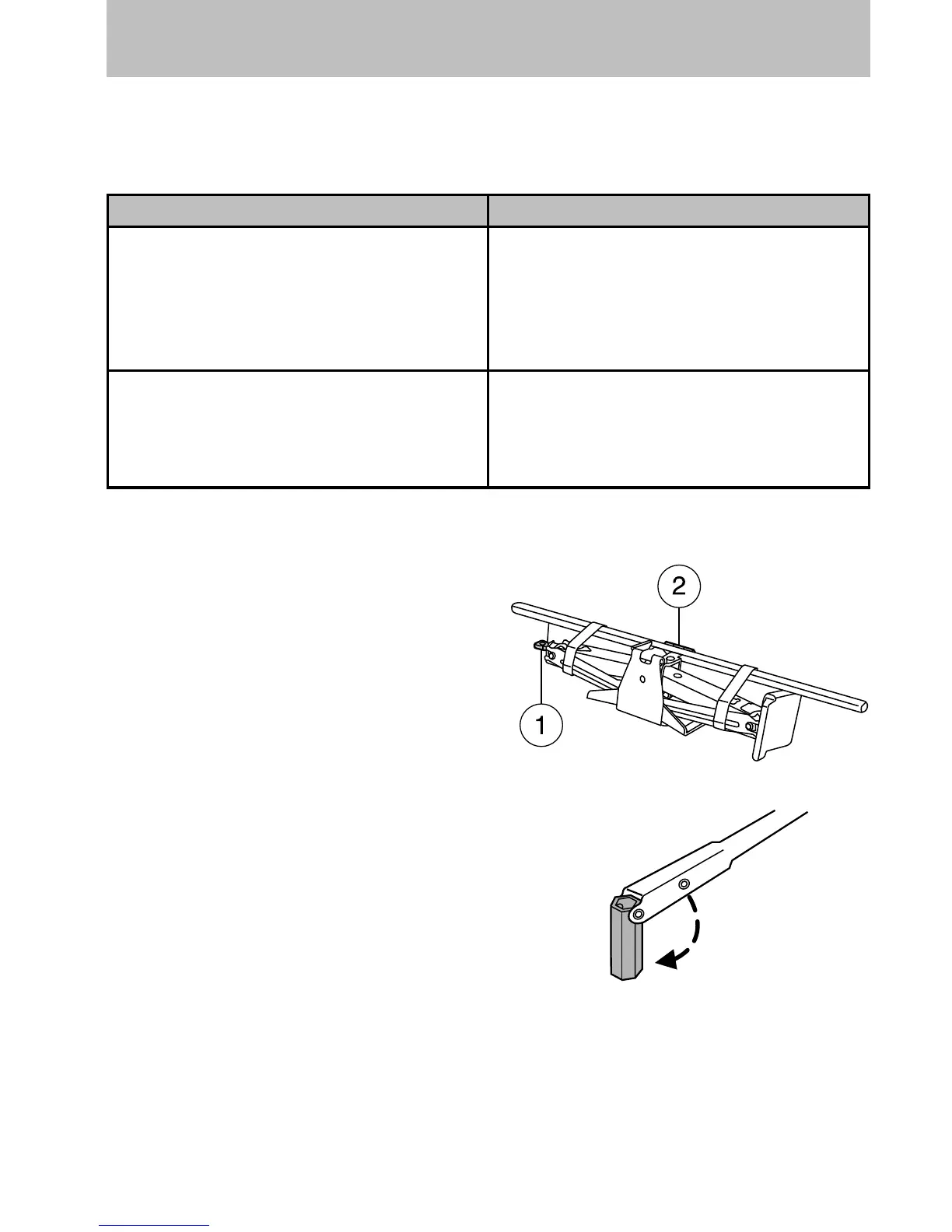 2

1