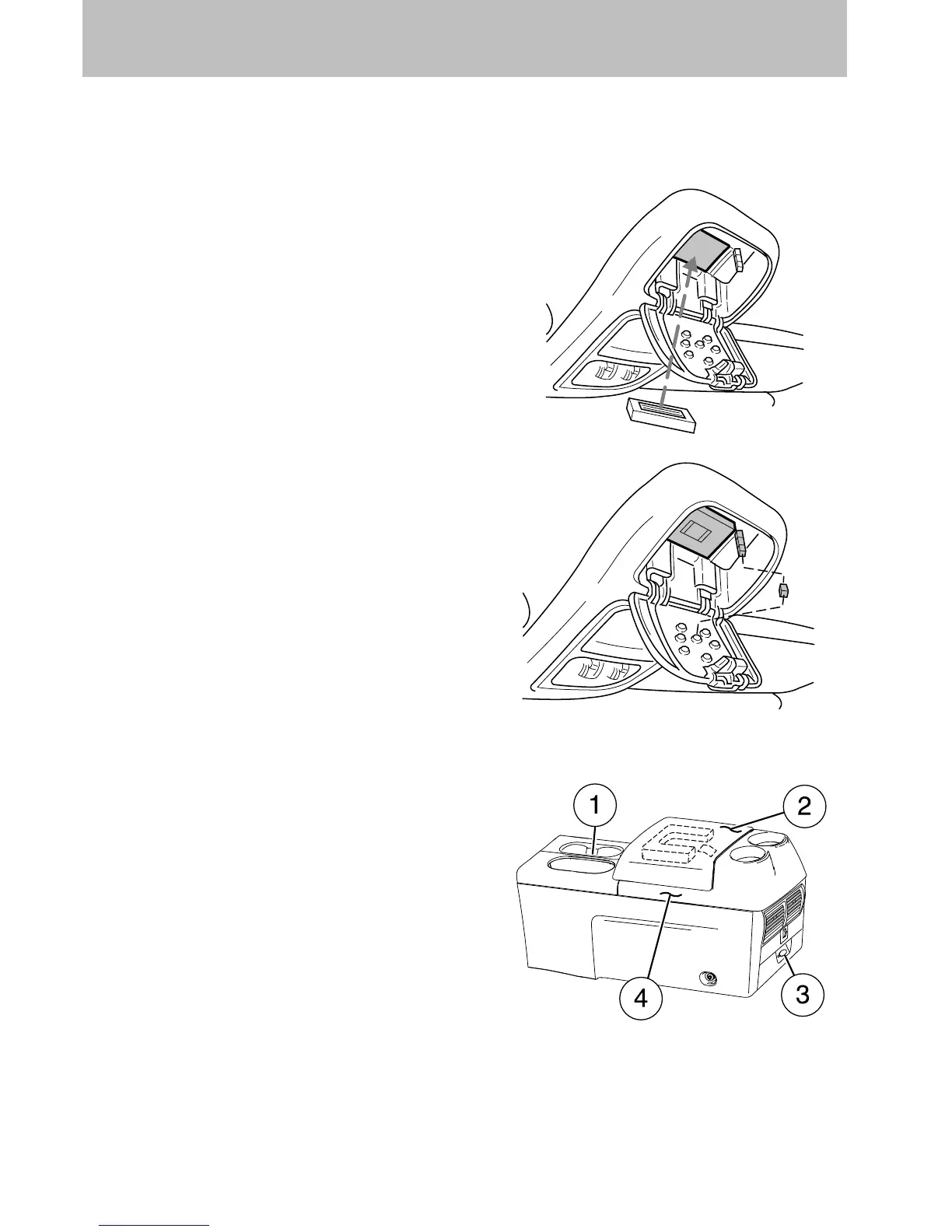 1

2

4

3