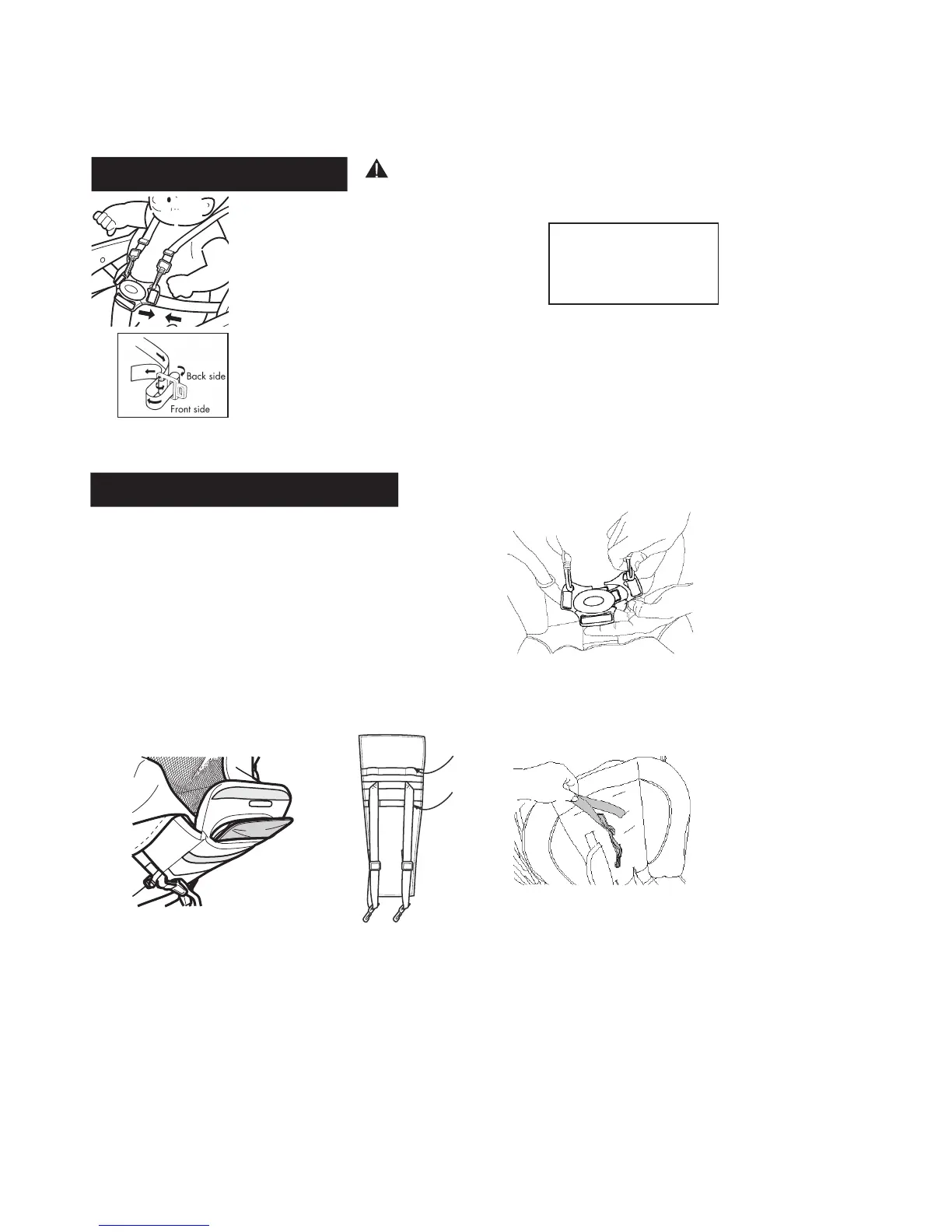 Back side
Front side