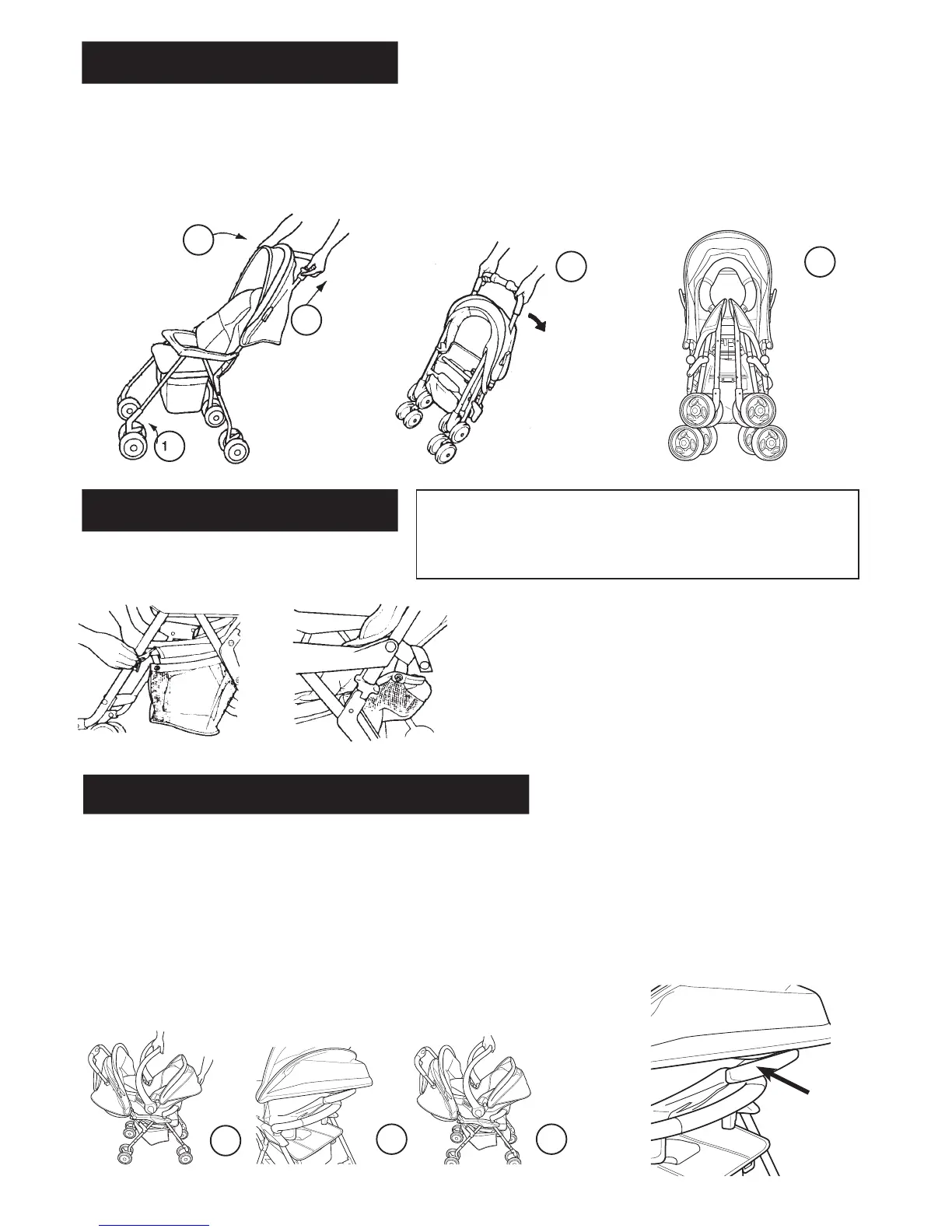 1