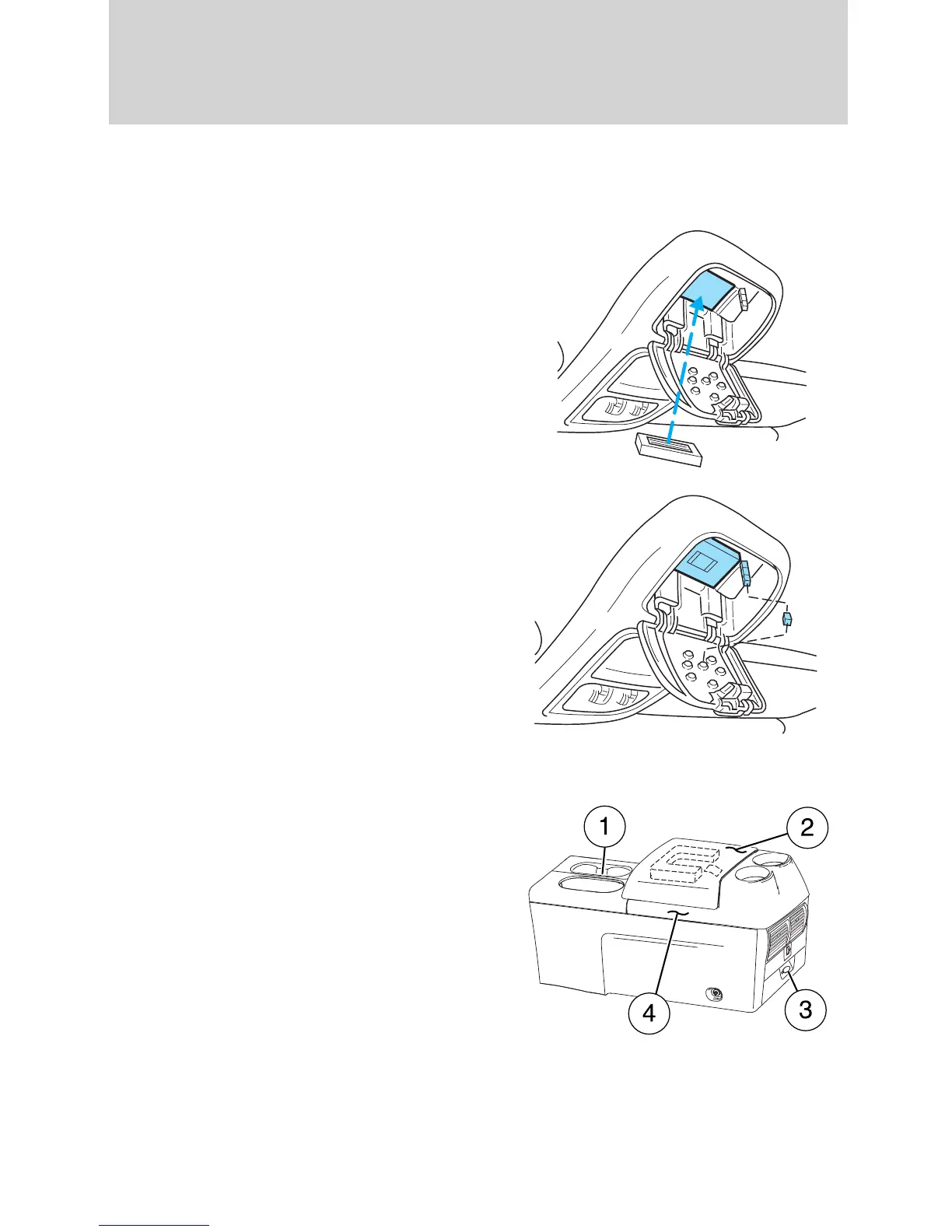 1

2

4

3