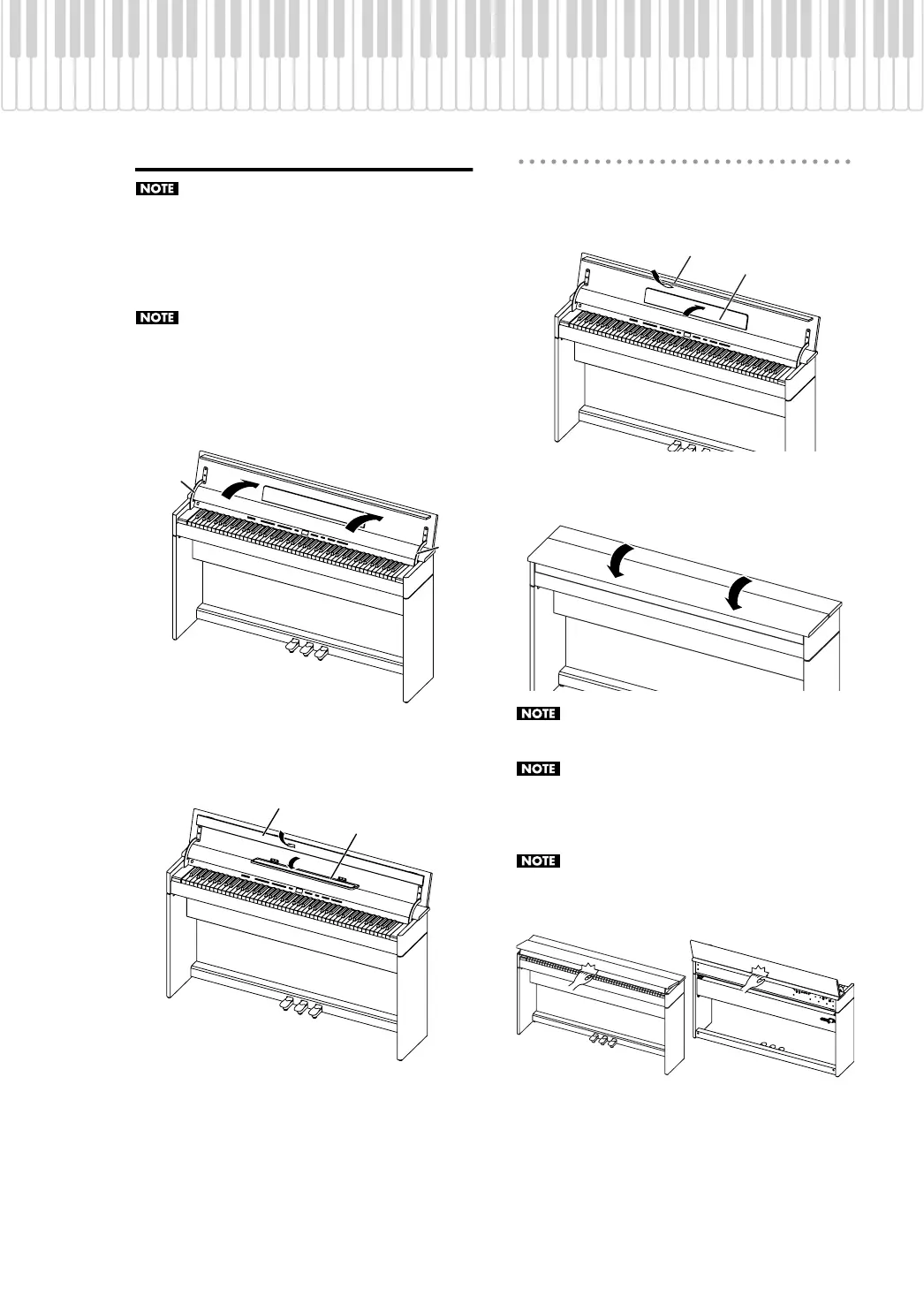 NOTE

NOTE

NOTE

NOTE

NOTE