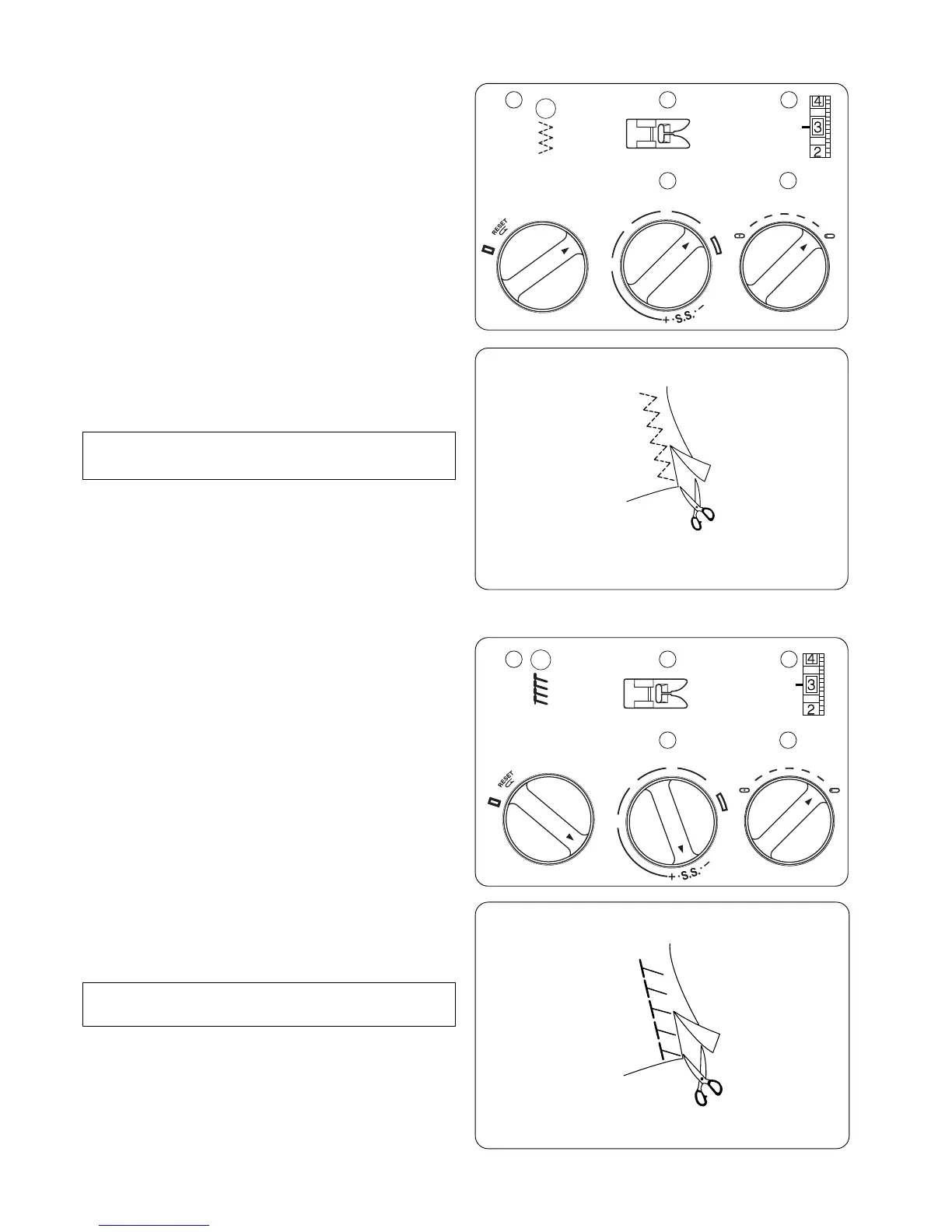 4
3
2

RESET

+ · S.S. ·

4
3
2

RESET

+ · S.S. ·