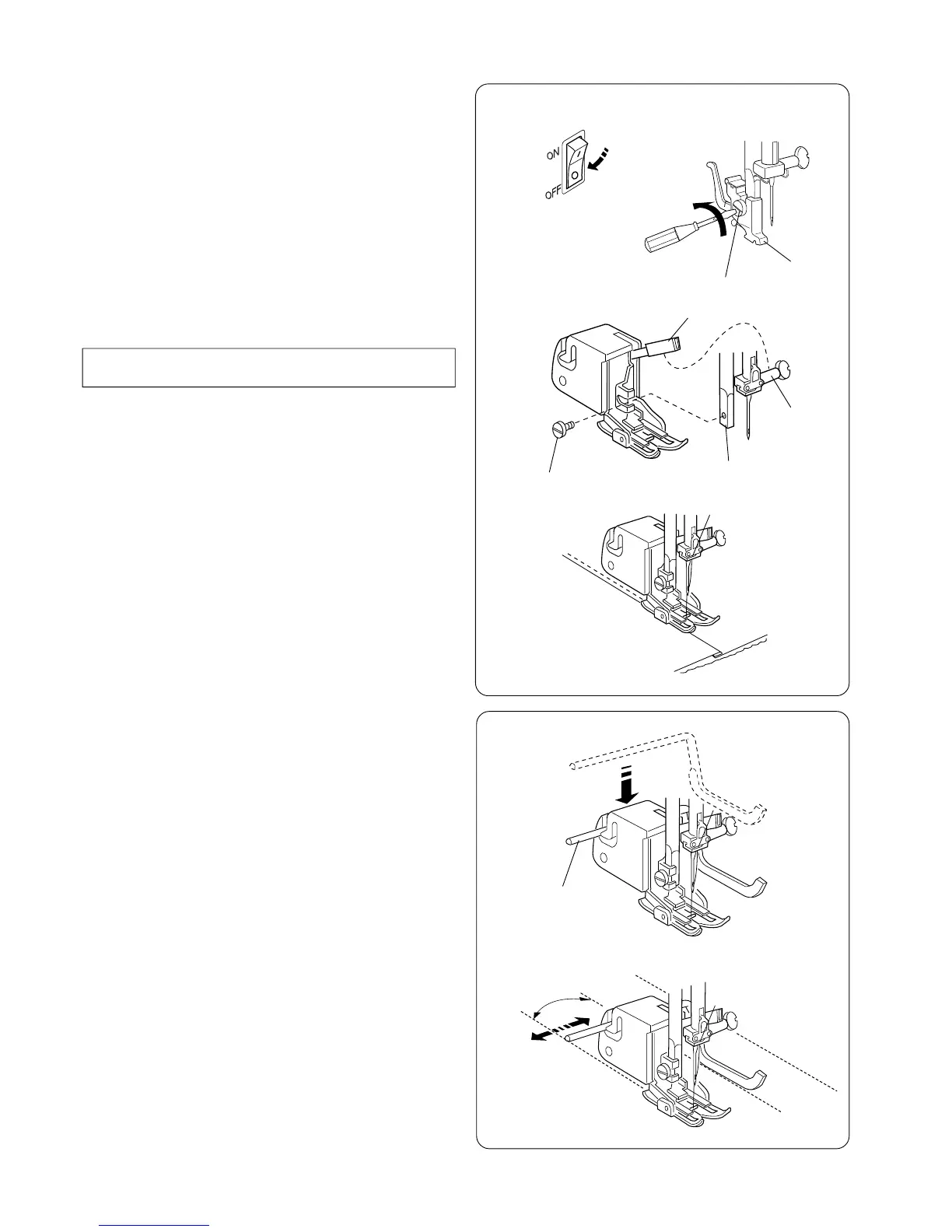 ON
OFF