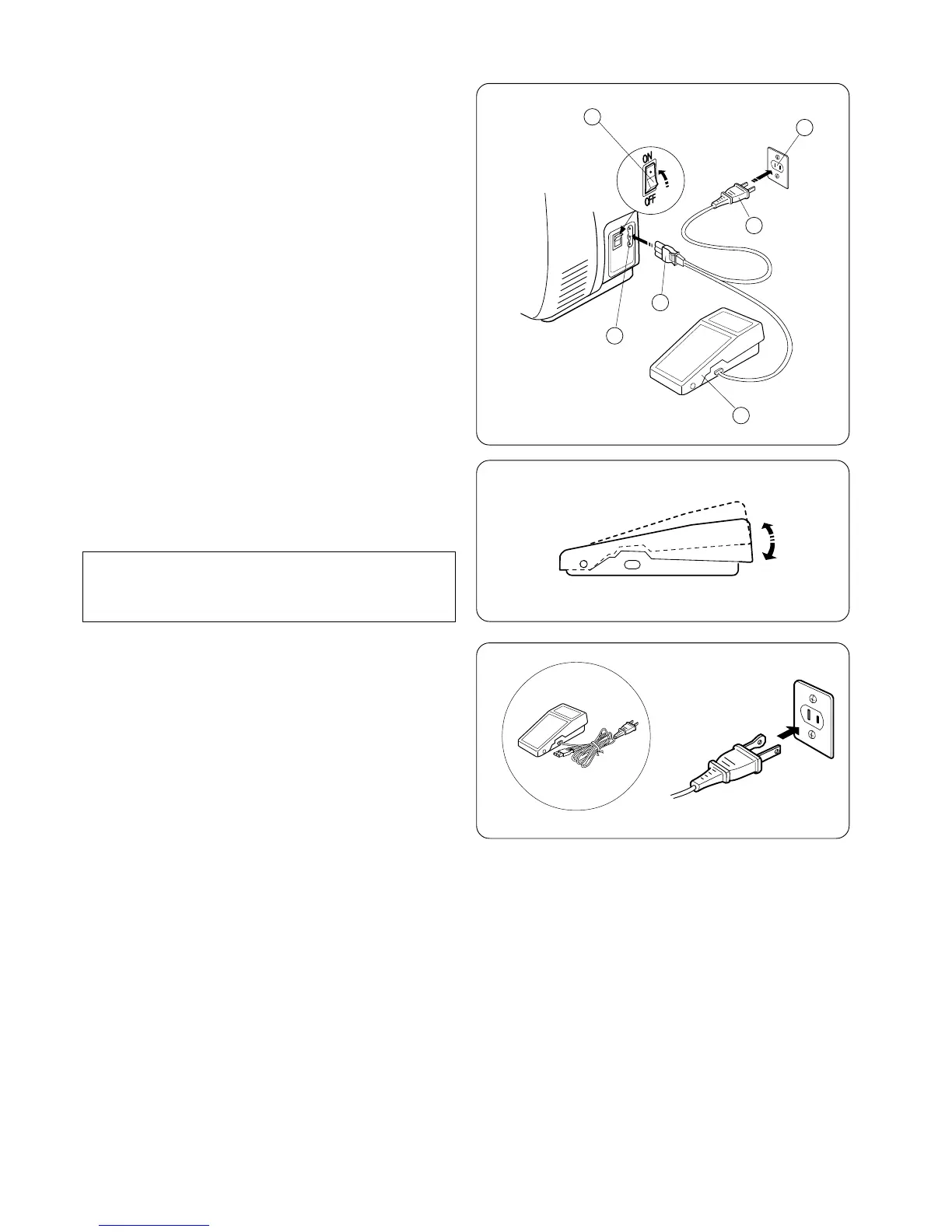 ON
OFF