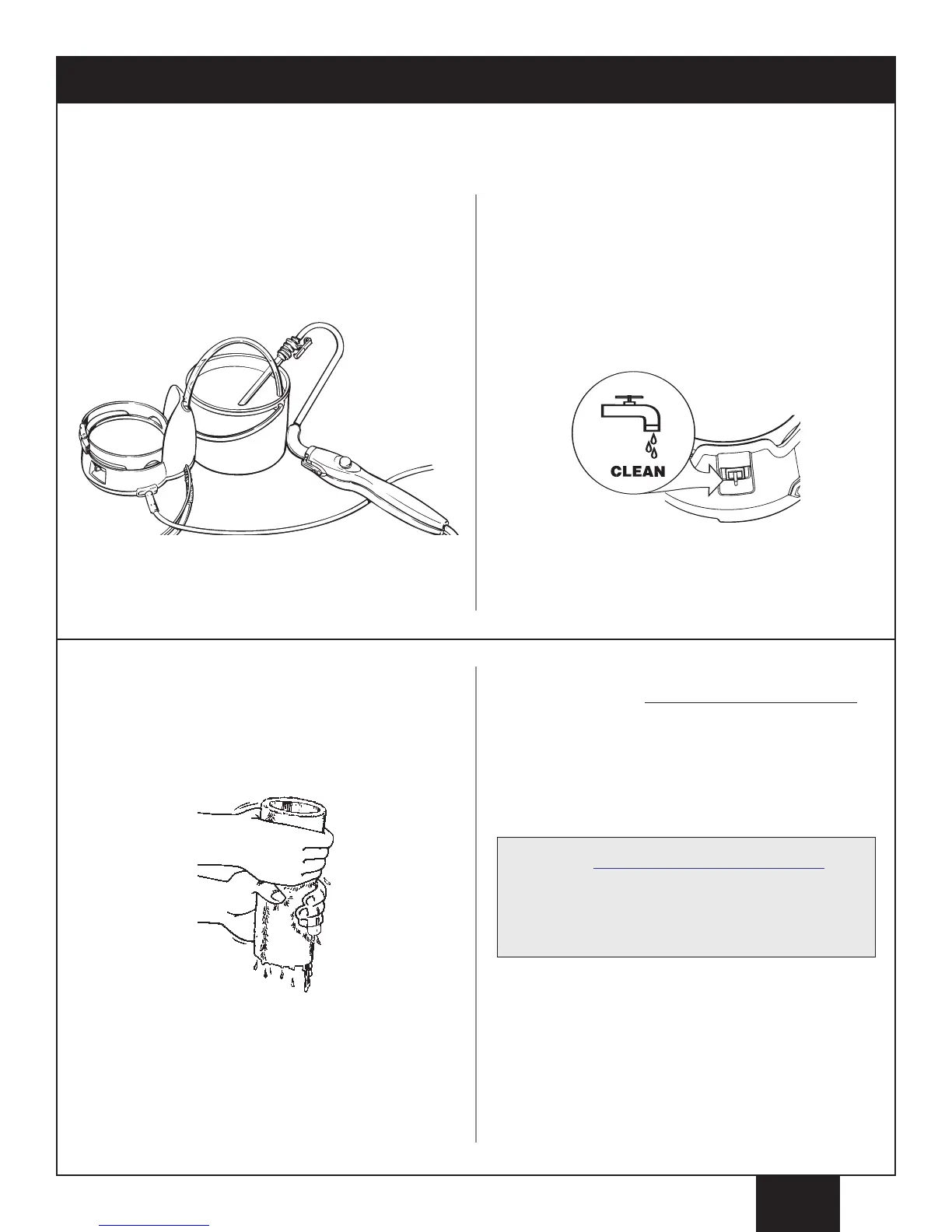 CLEAN