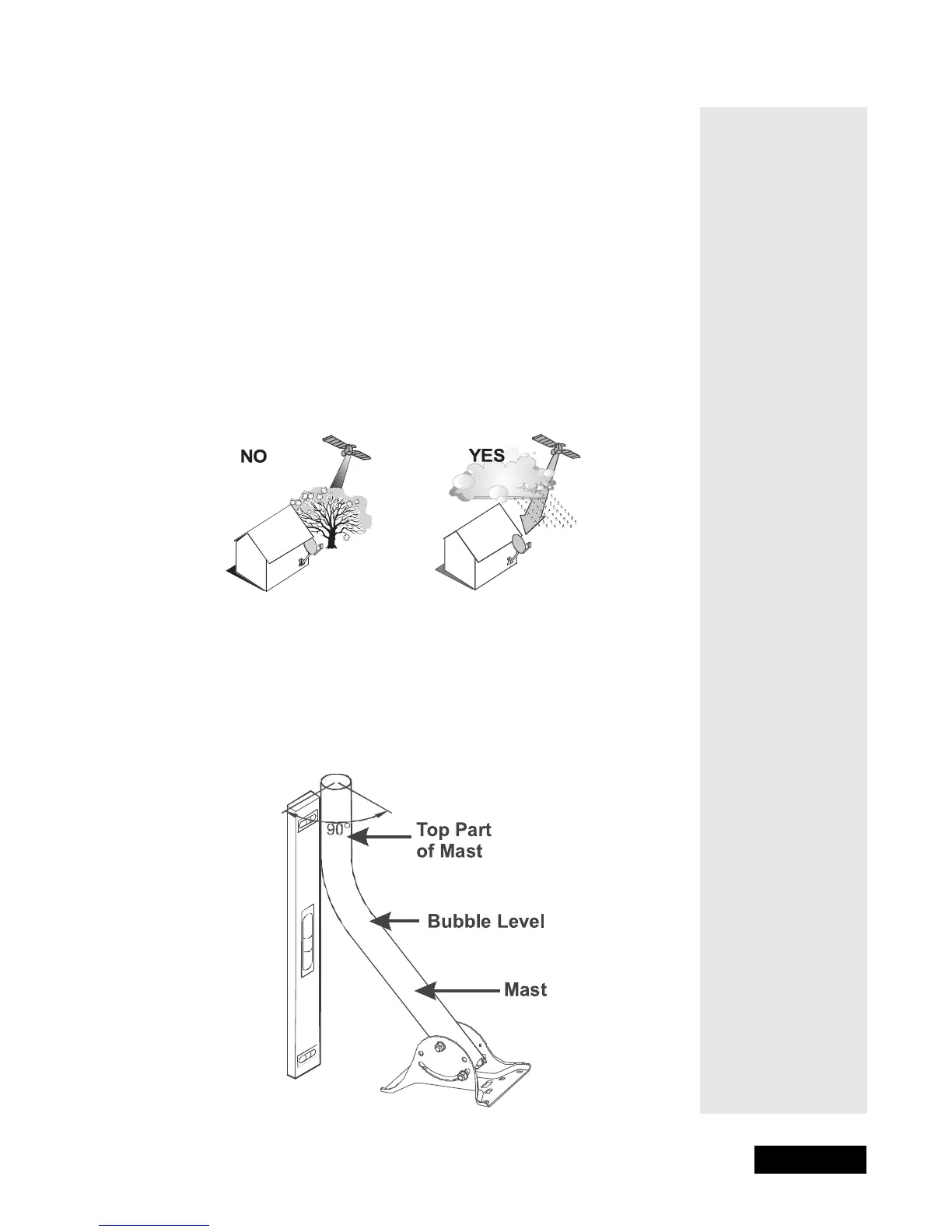 NO

YES

90°

Top Part of Mast

Bubble Level

Mast