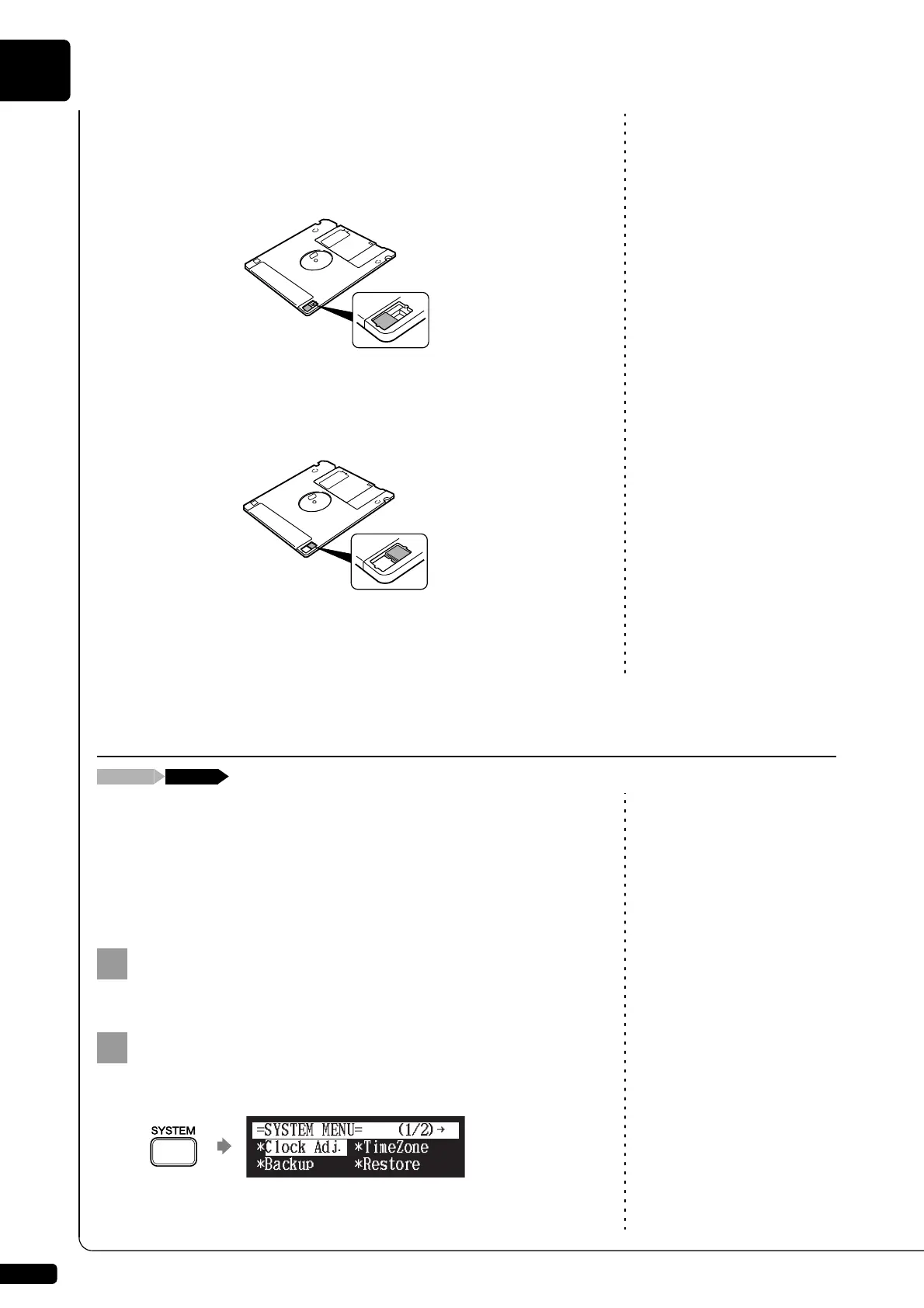 SYSTEM

=SYSTEM MENU= (1/2)→
*Clock Adj. *TimeZone
*Backup *Restore