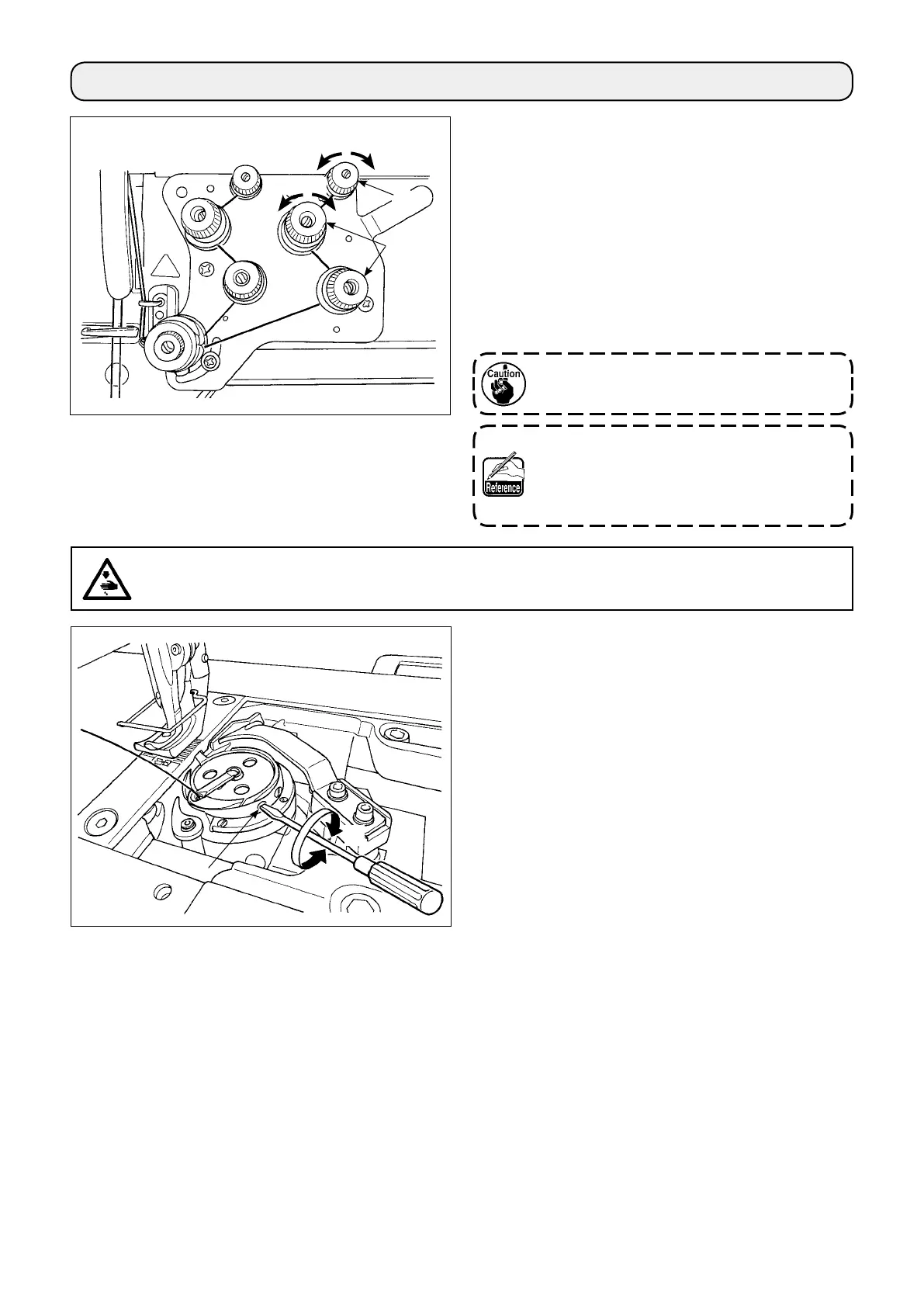 Caution

Reference