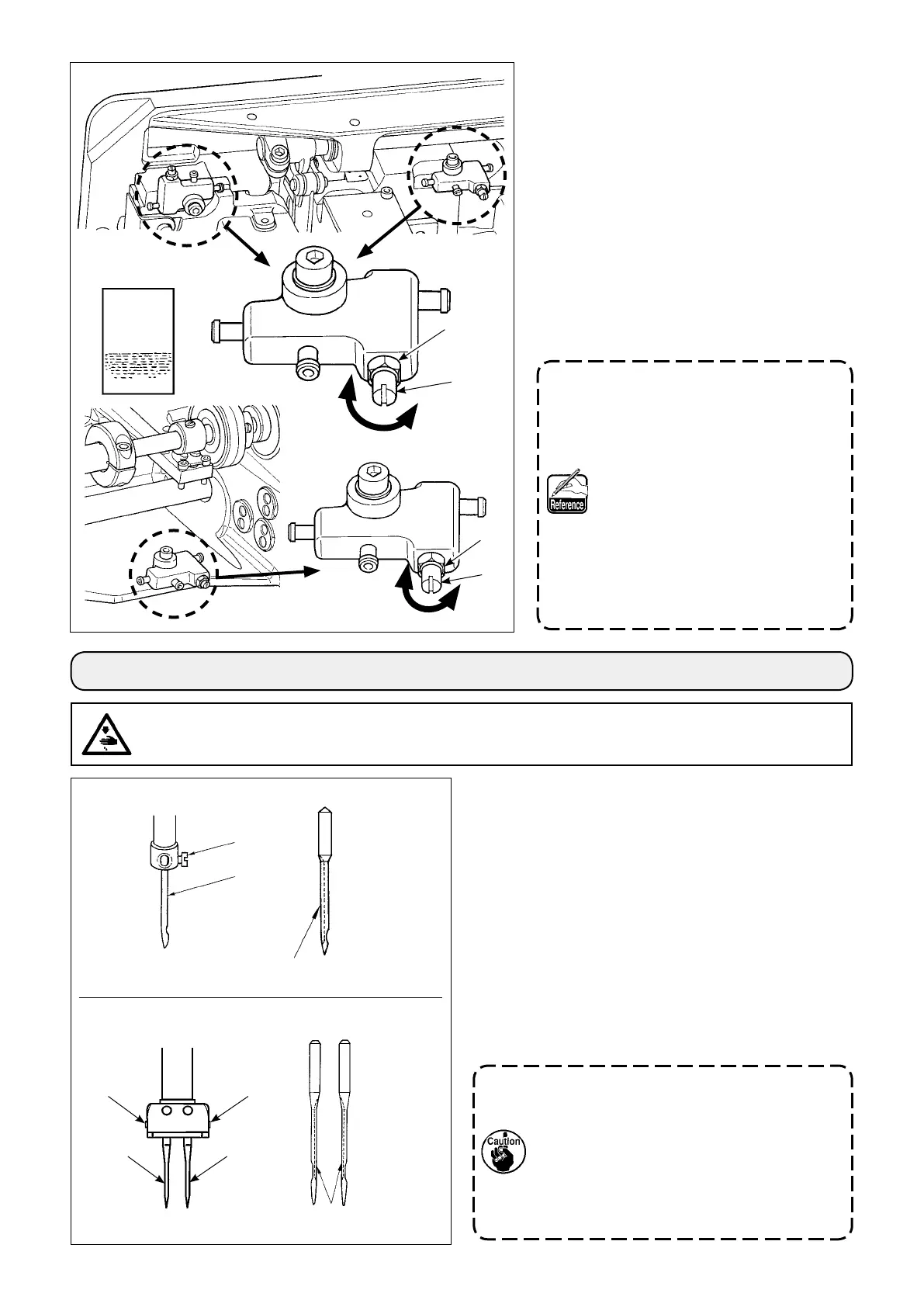 Reference

Caution