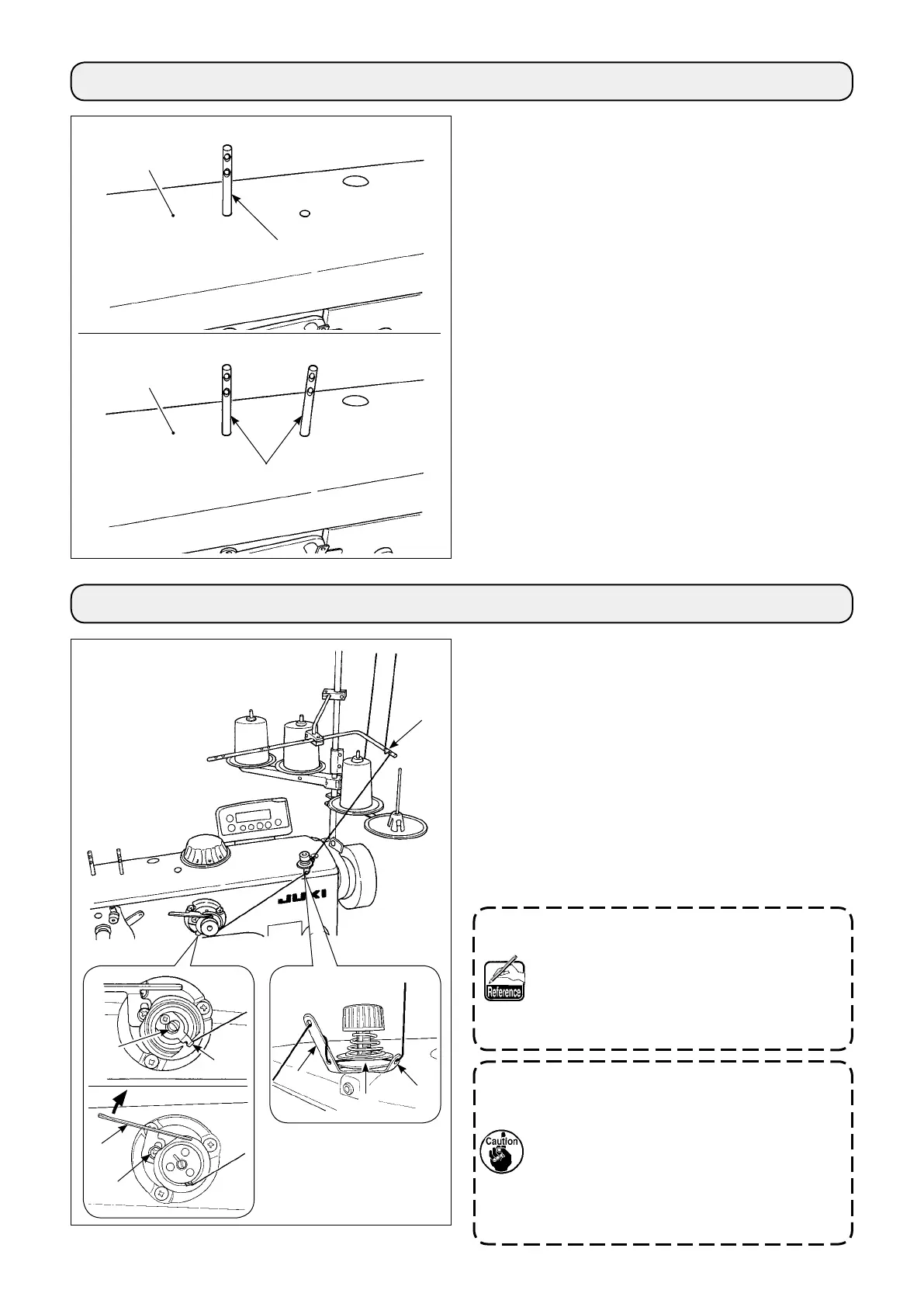 JUKI

Reference

Caution