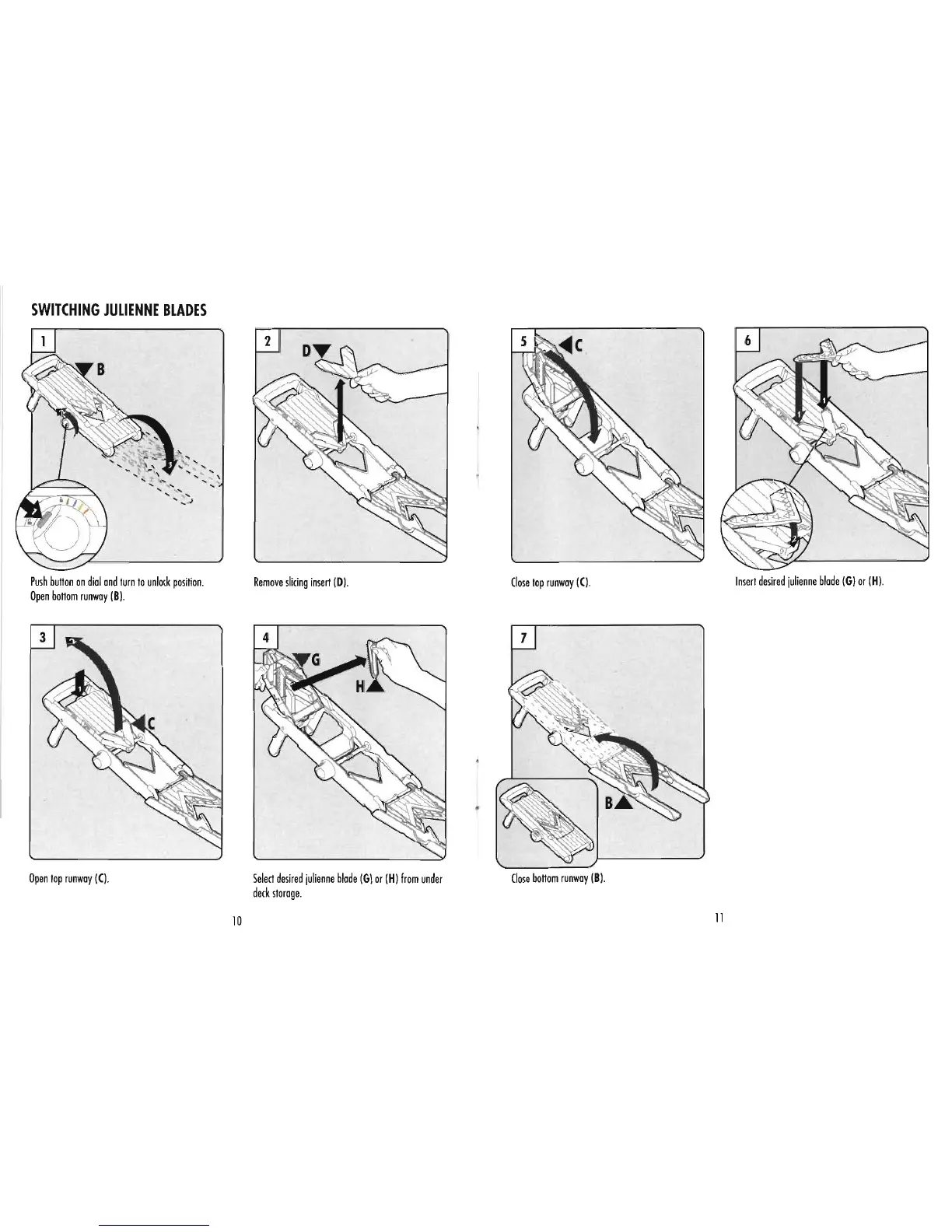 SWITCHING JULIENNE BLADES

1

B

Push button on dial and turn to unlock position. Open bottom runway (B).

2

D

Remove slicing insert (D).

3

C

Open top runway (C).

4

G

H

Select desired julienne blade (G) or (H) from under deck storage.

10

5

C

Close top runway (C).

6

Insert desired julienne blade (G) or (H).

7

B

Close bottom runway (B).

11